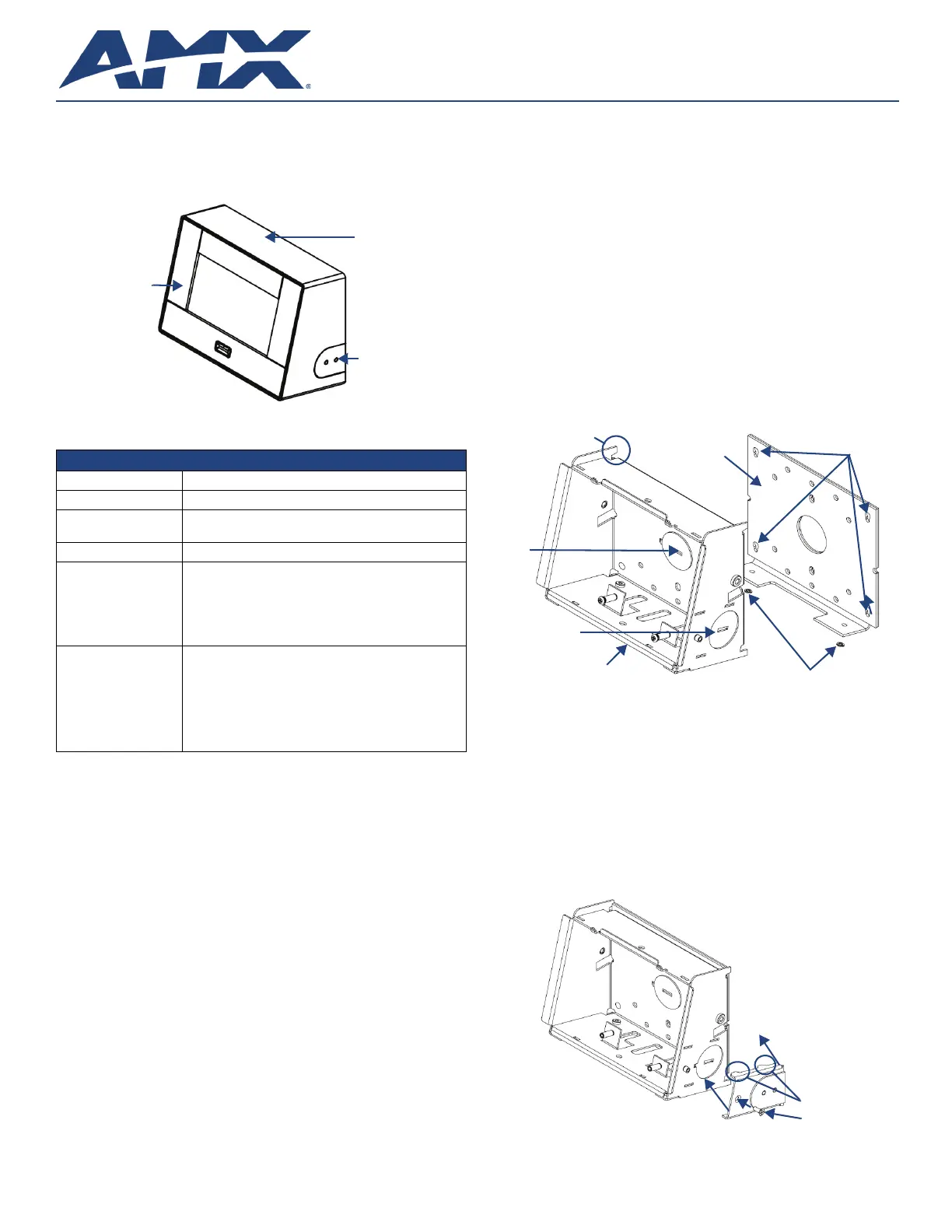 AMX®