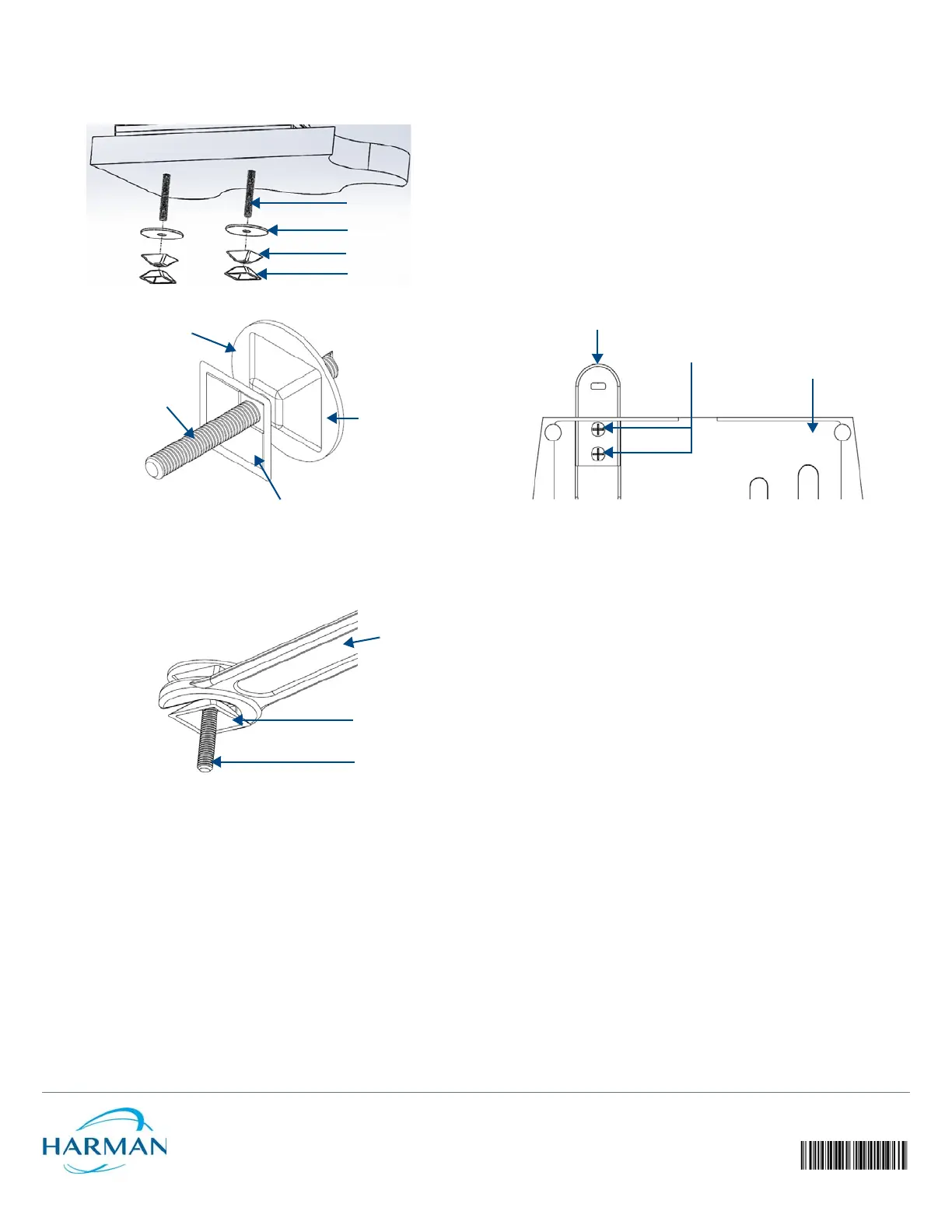 HARMAN