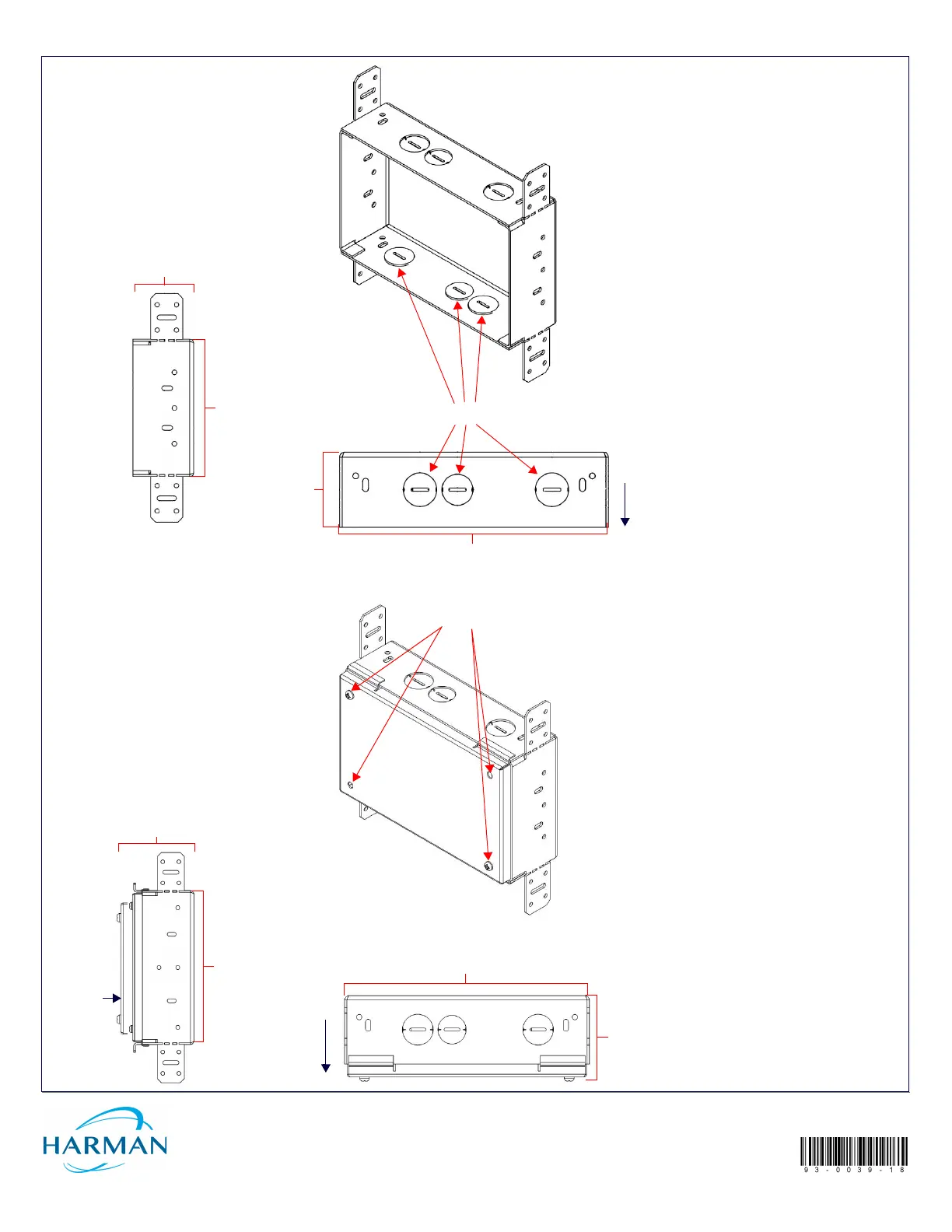 HARMAN

93-0039-18