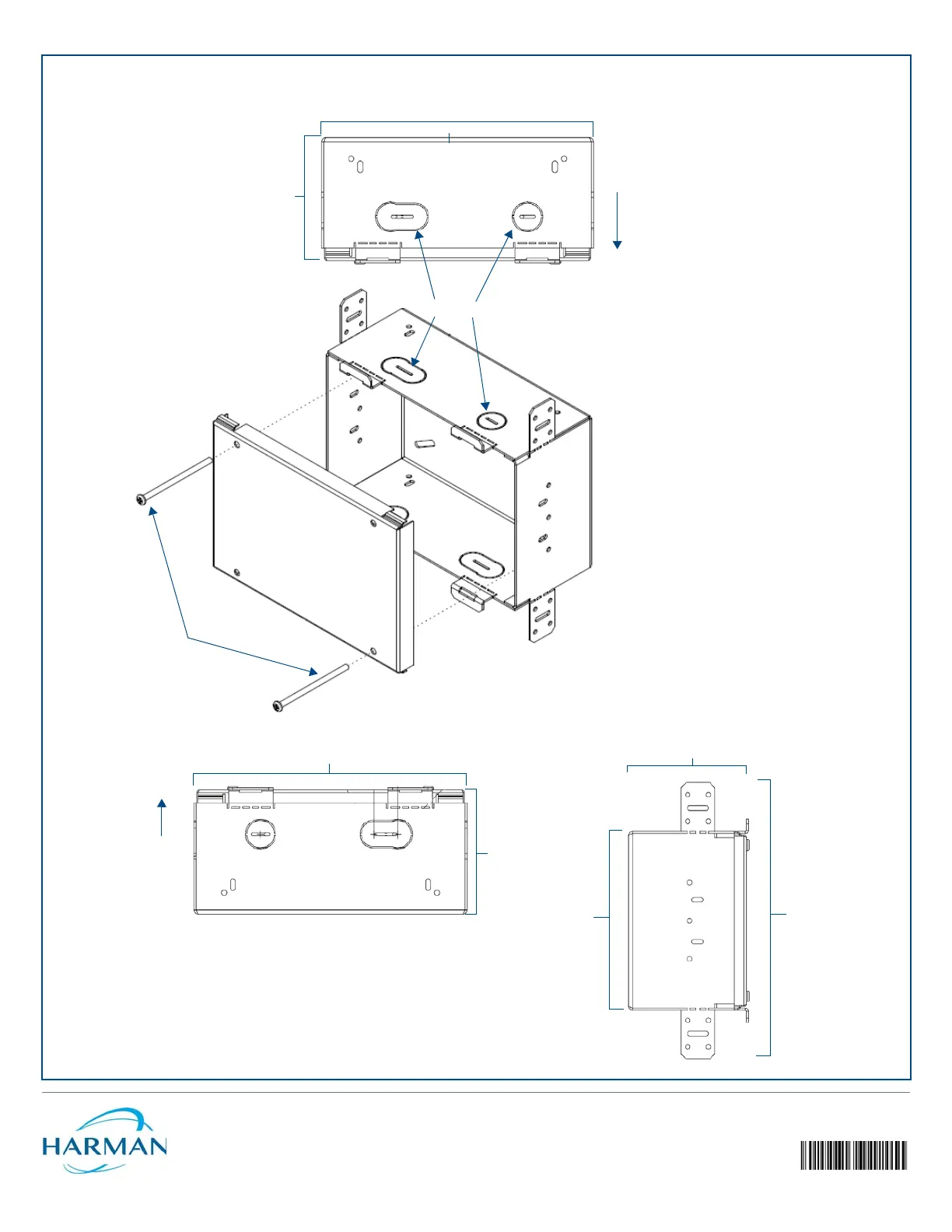 HARMAN