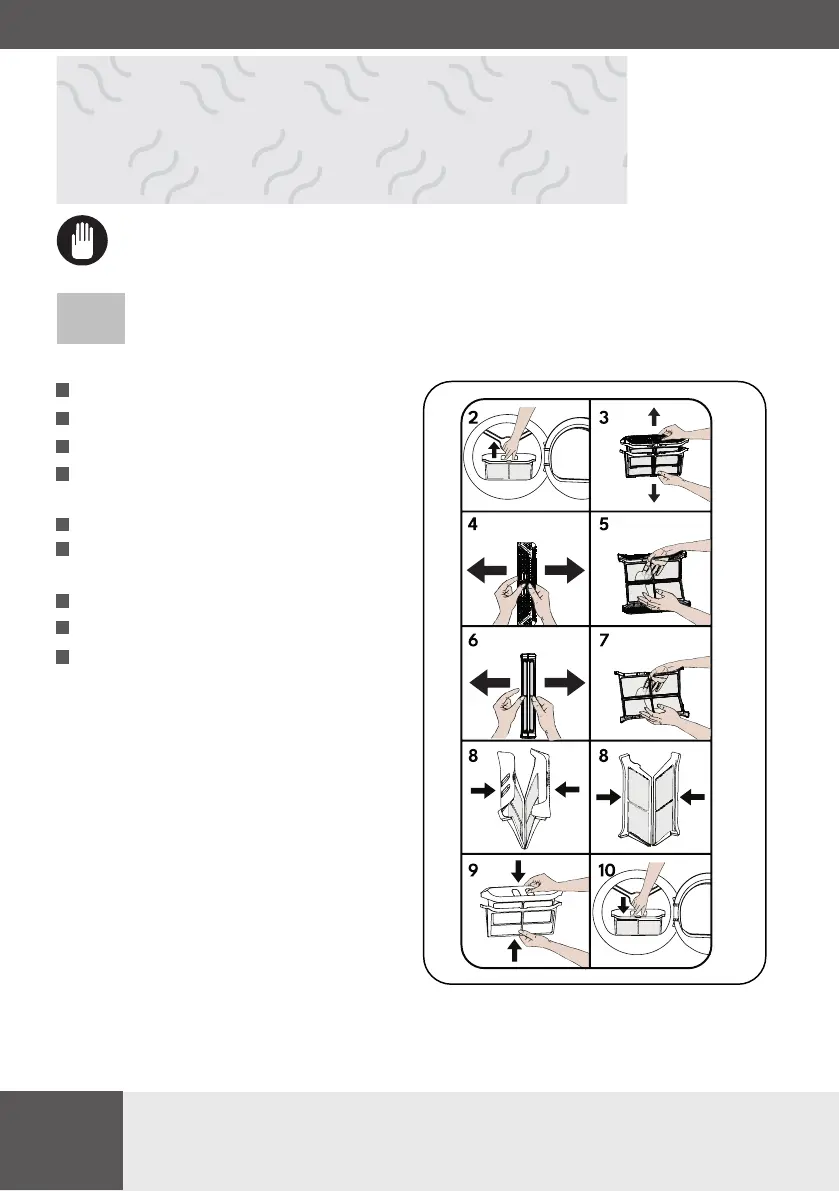 2

3

4

5

6

7

8

8

9

10