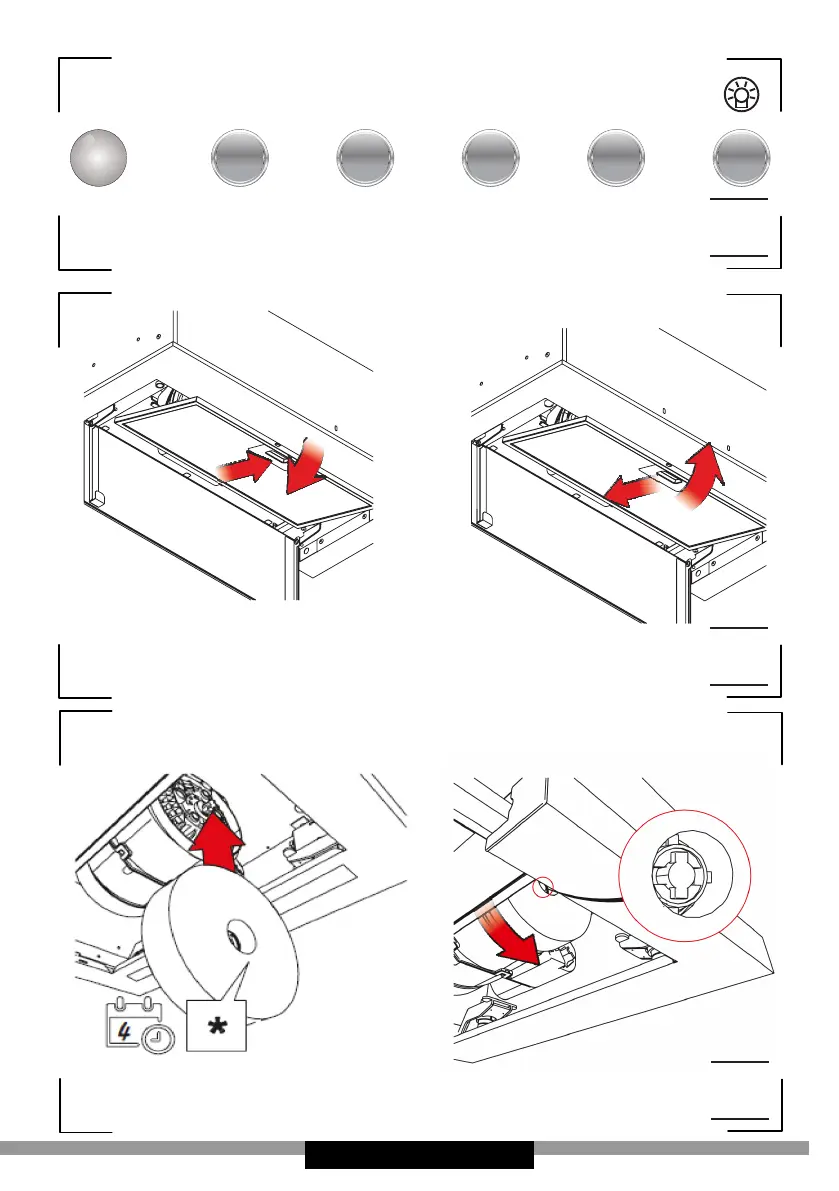 4

*