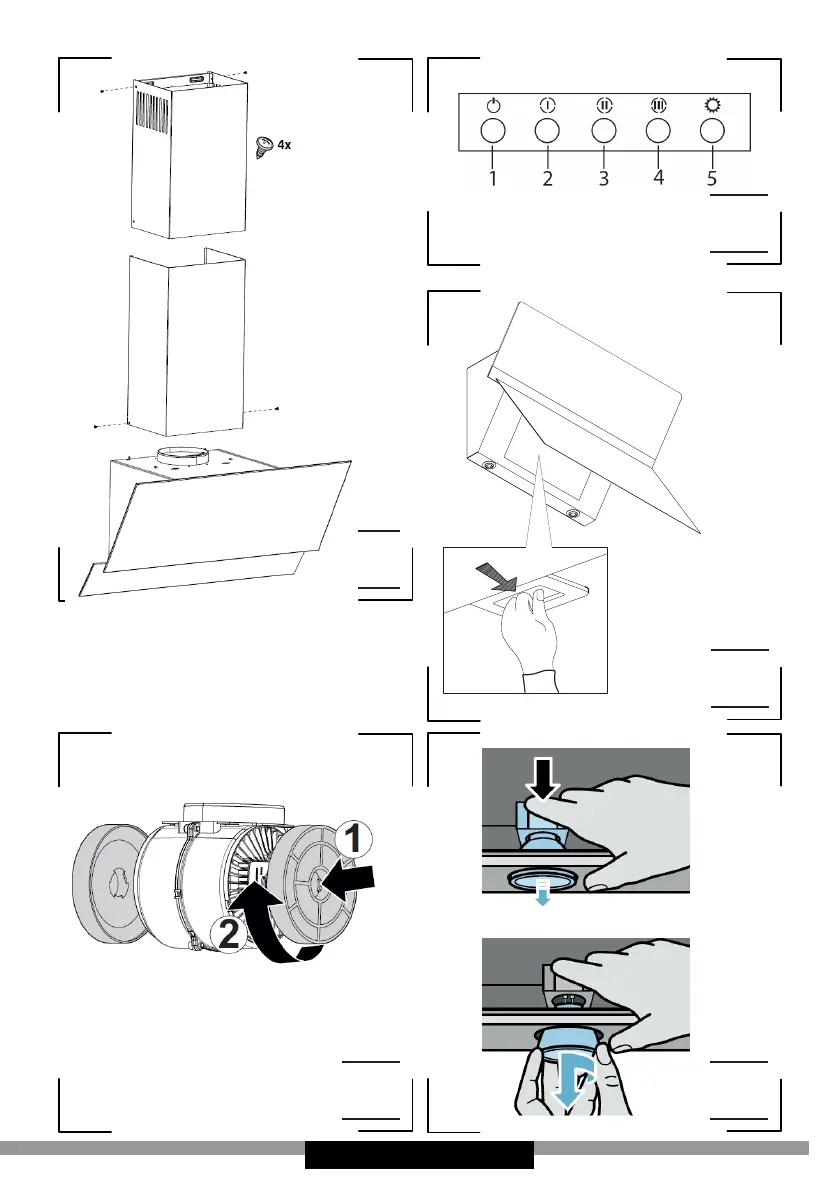 4x

1 2 3 4 5

1

2