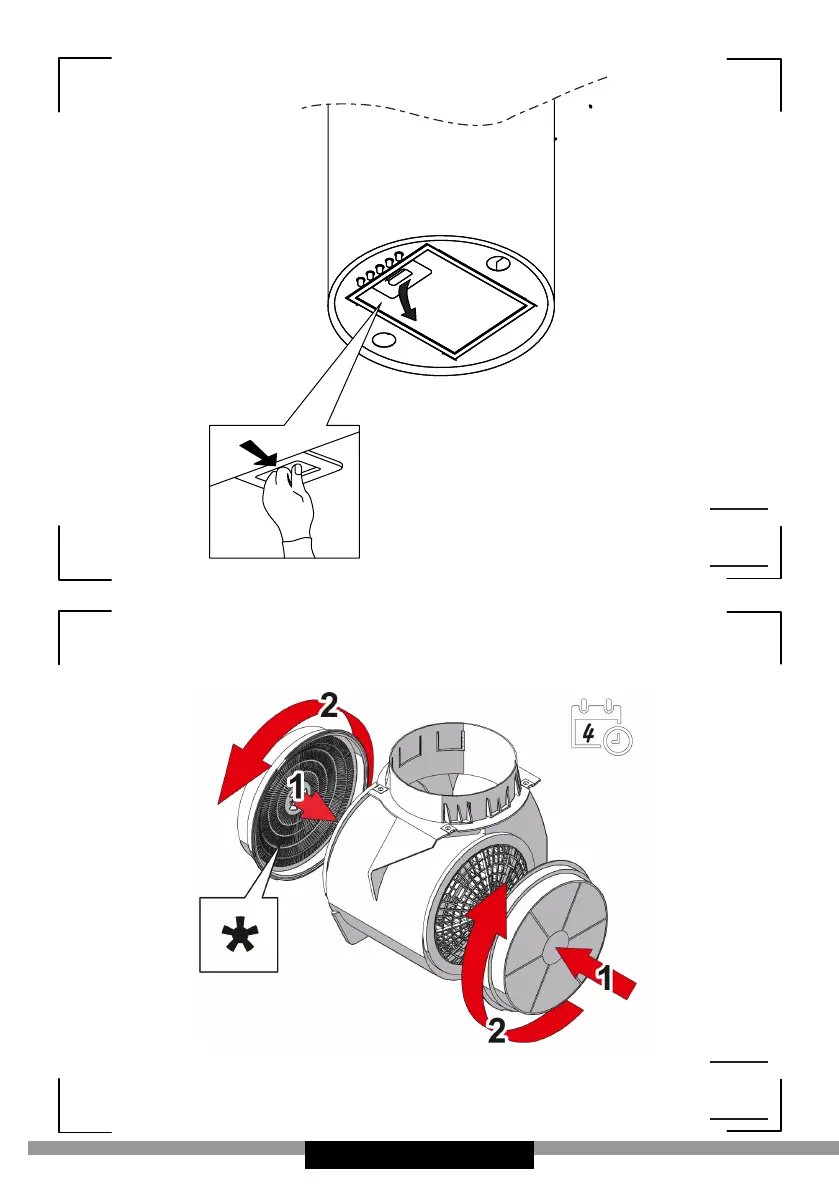 2
1
4
*
1
2