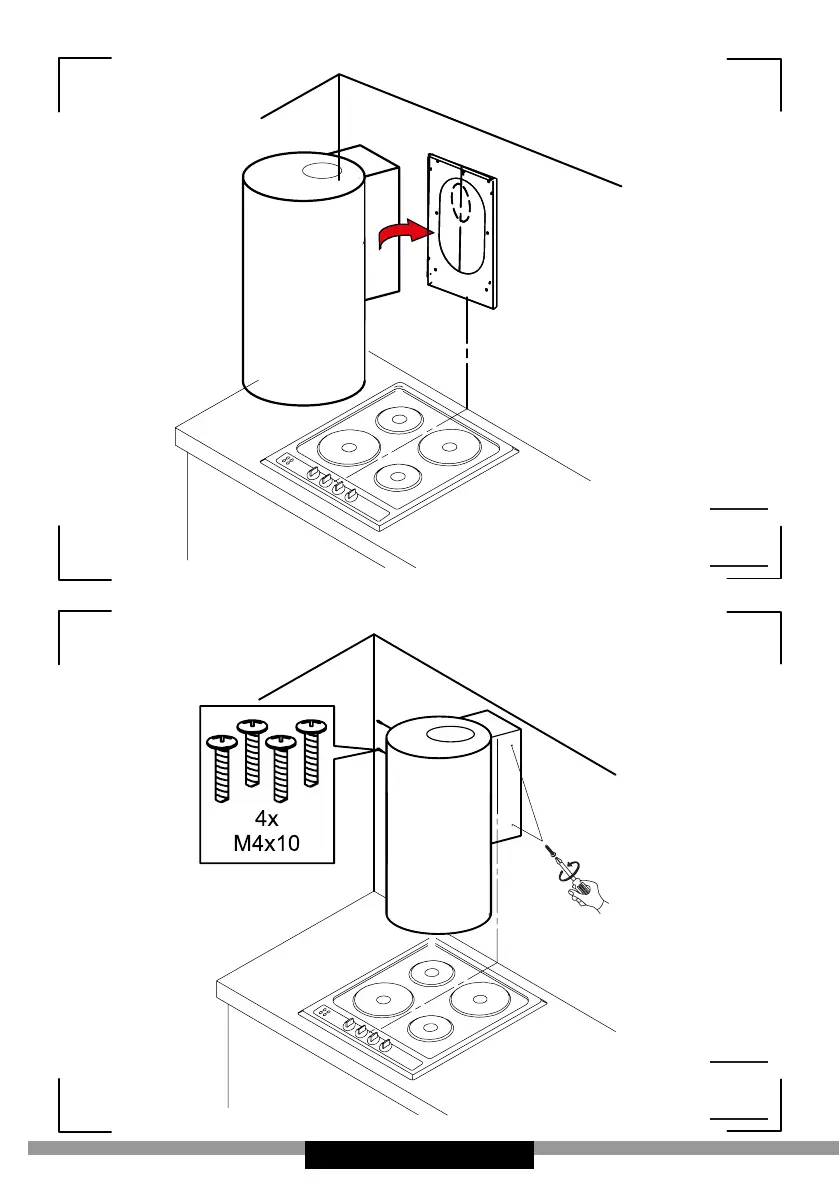 4x
M4x10