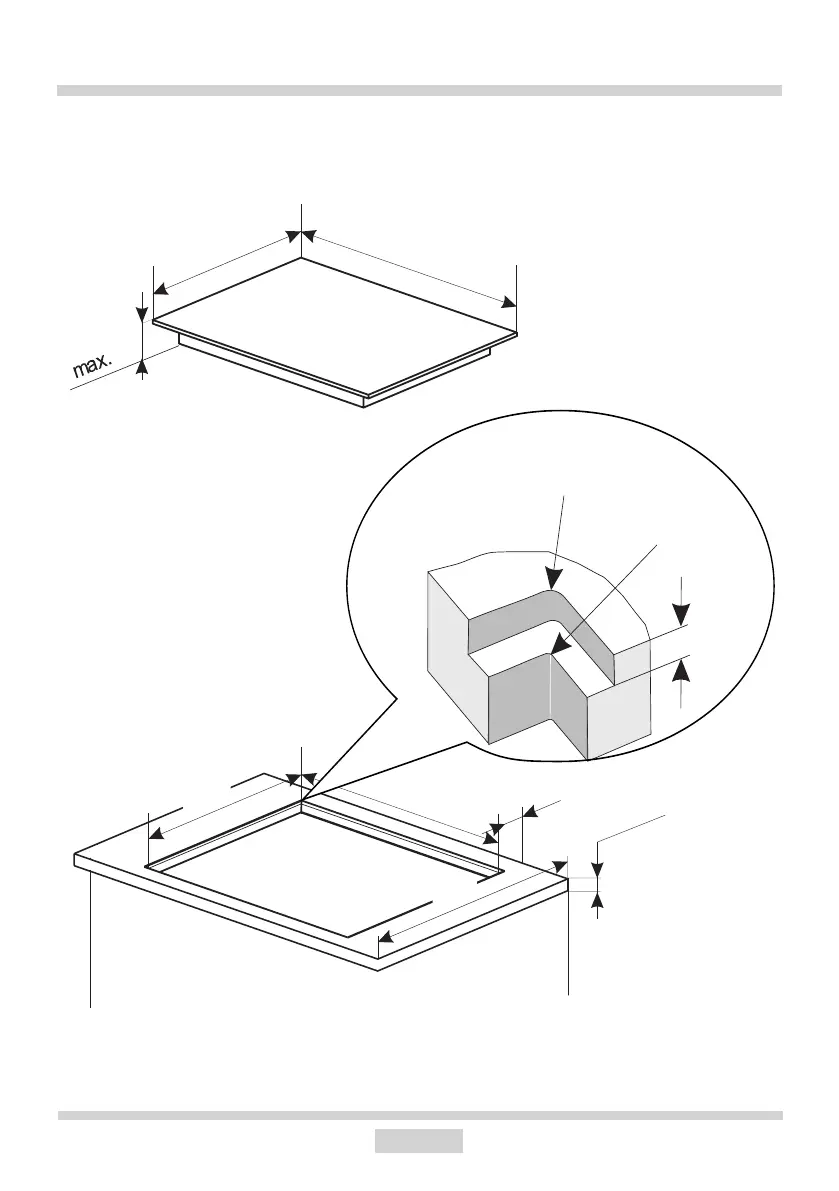 max.