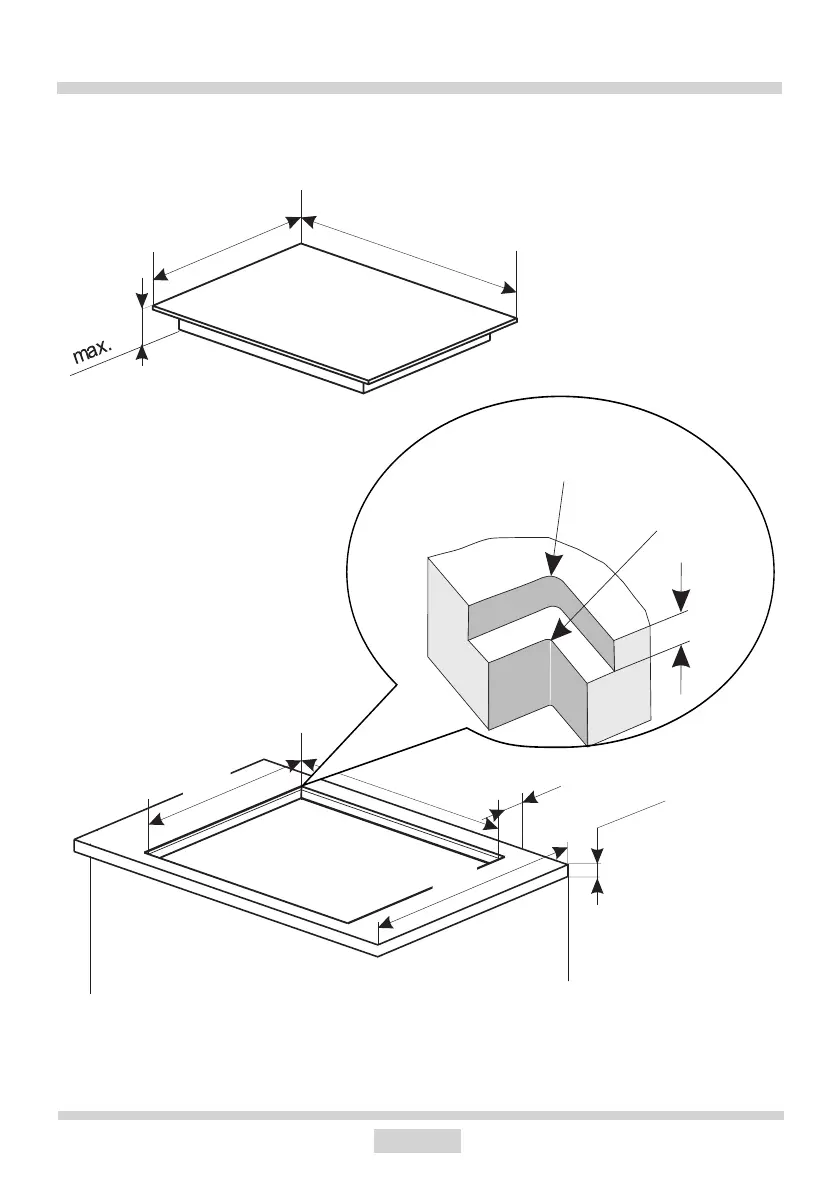 max.