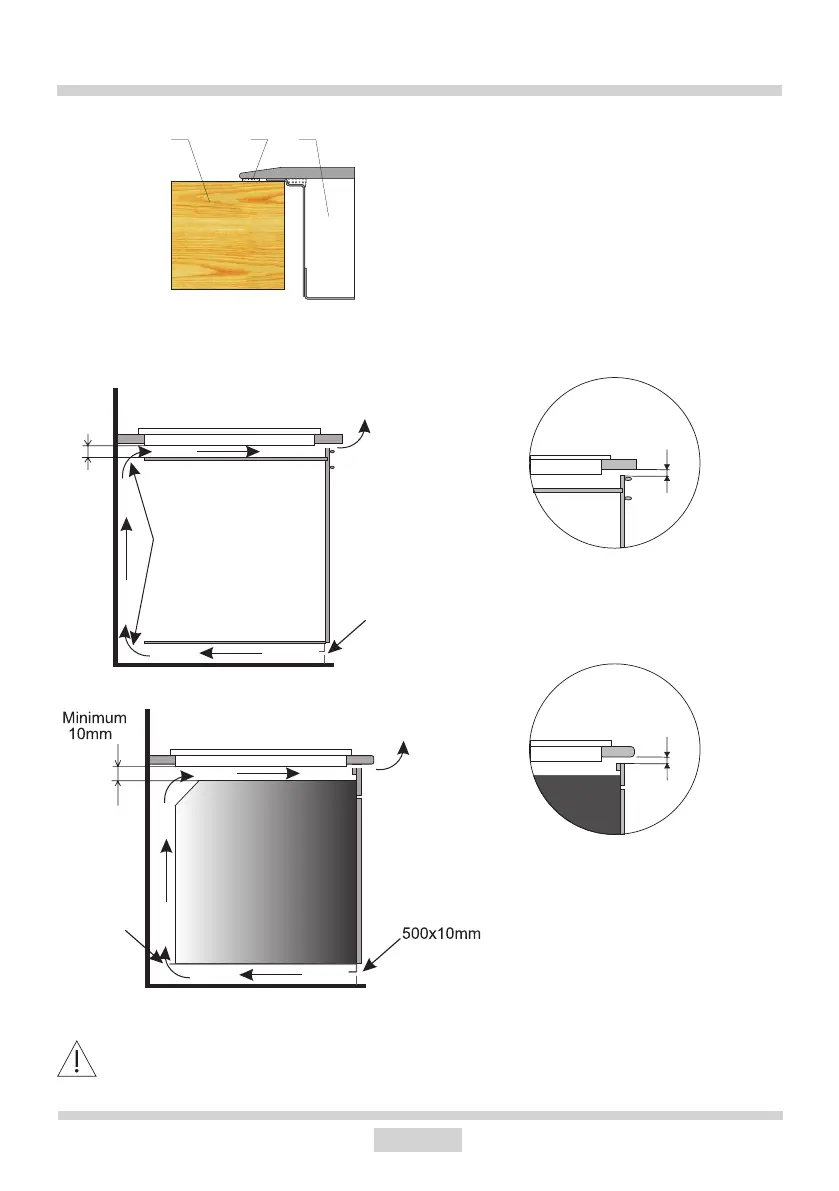 Minimum
10mm

500x10mm