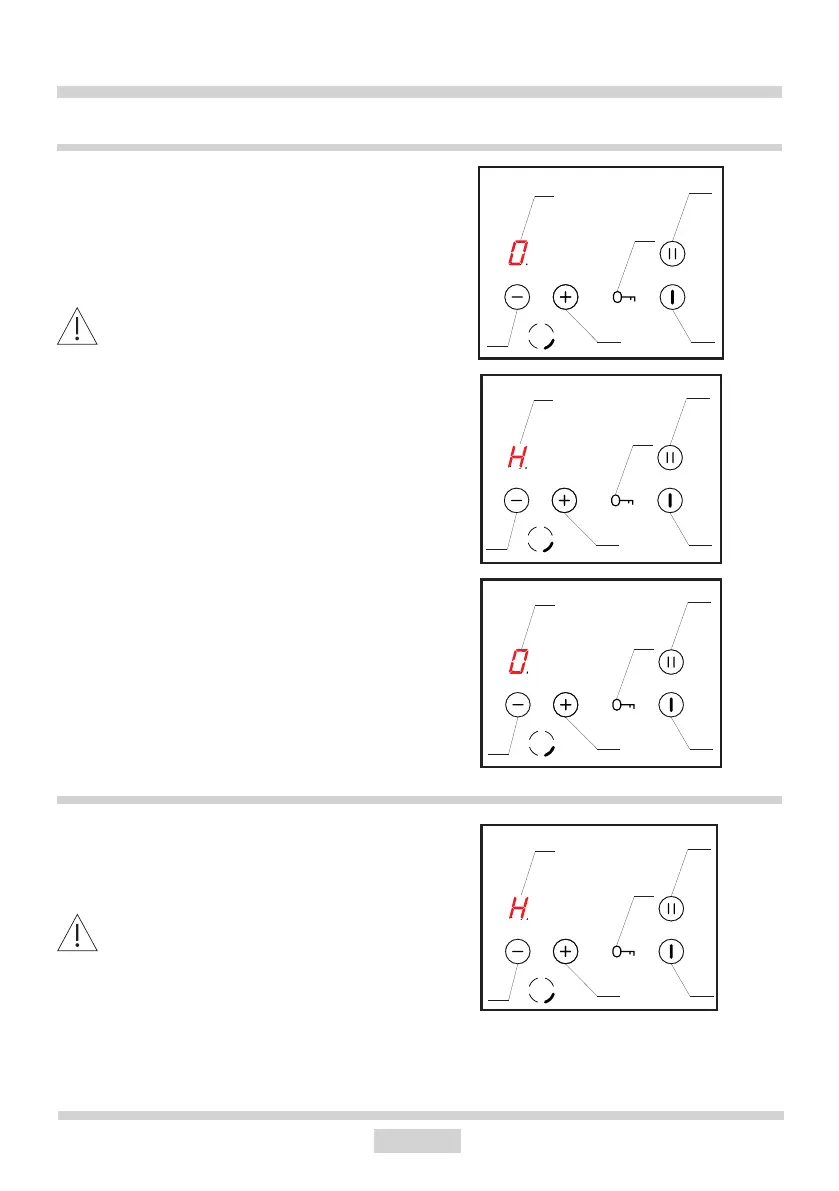 0.

H.

0.

H.