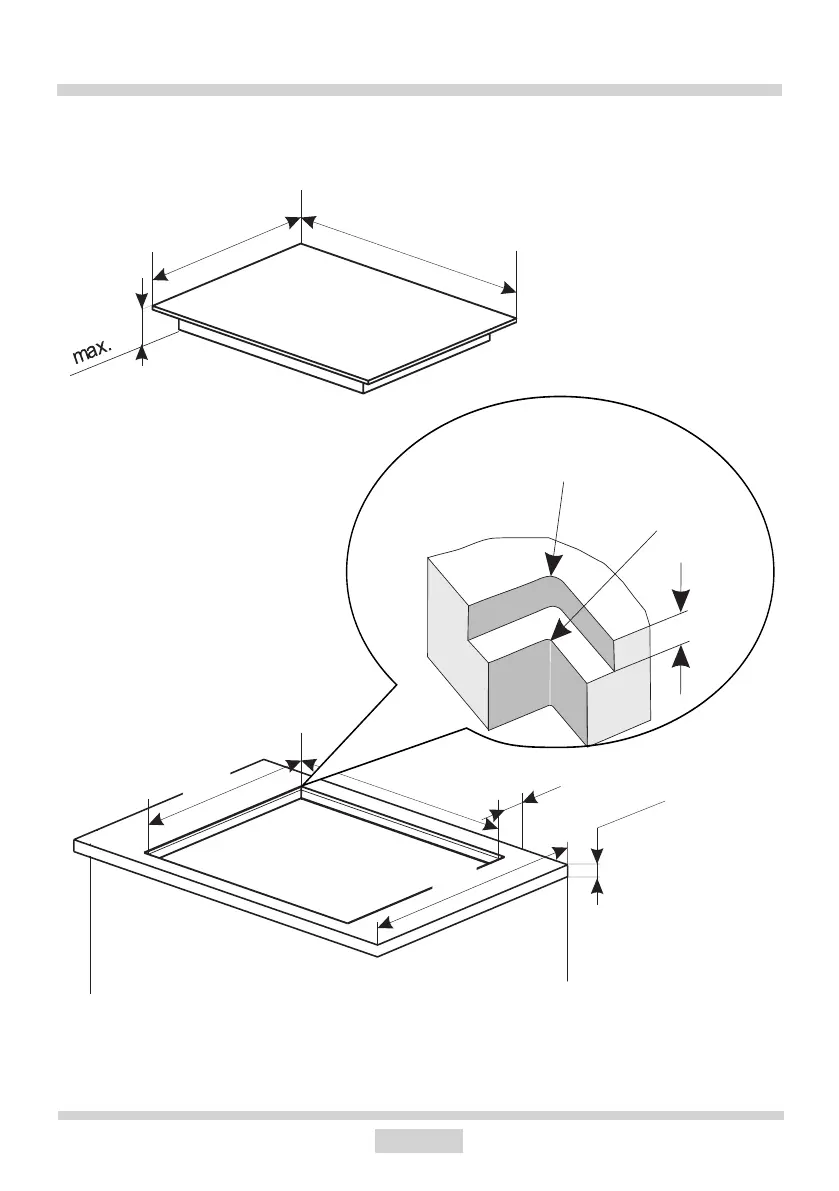 max.