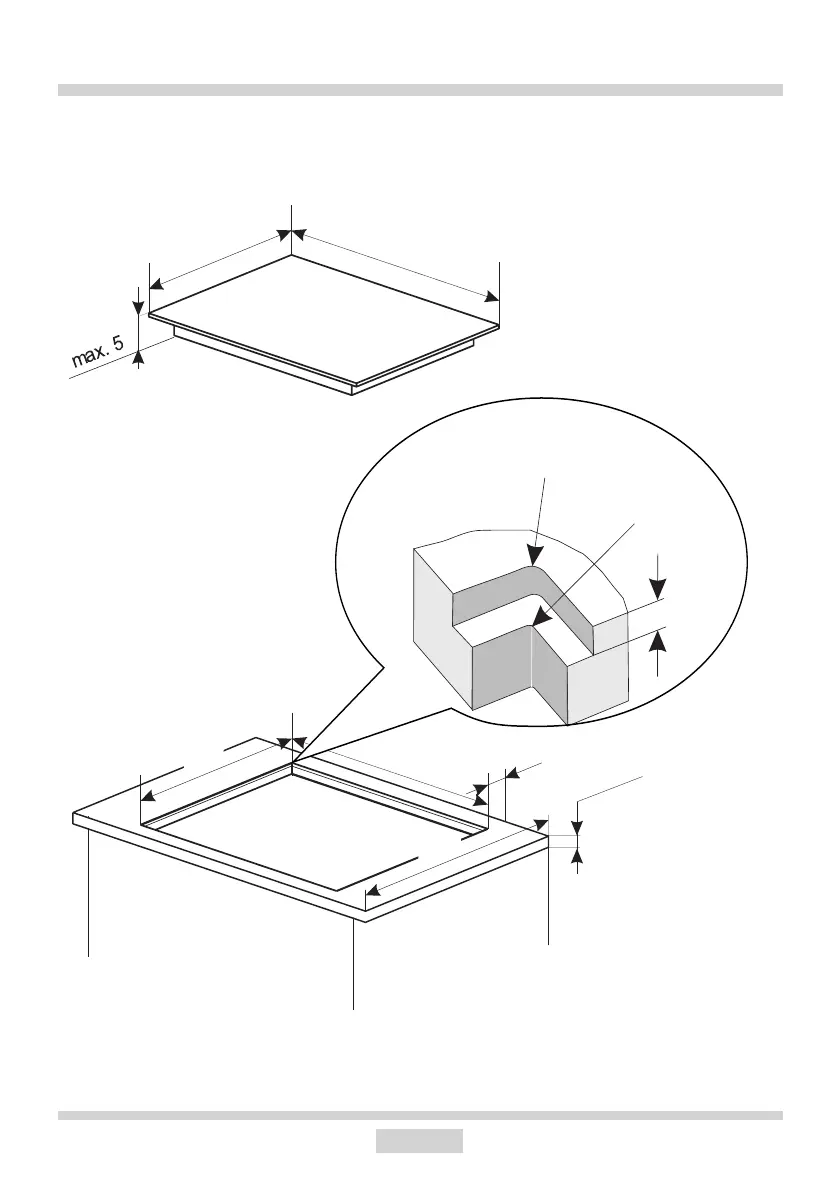 max. 5