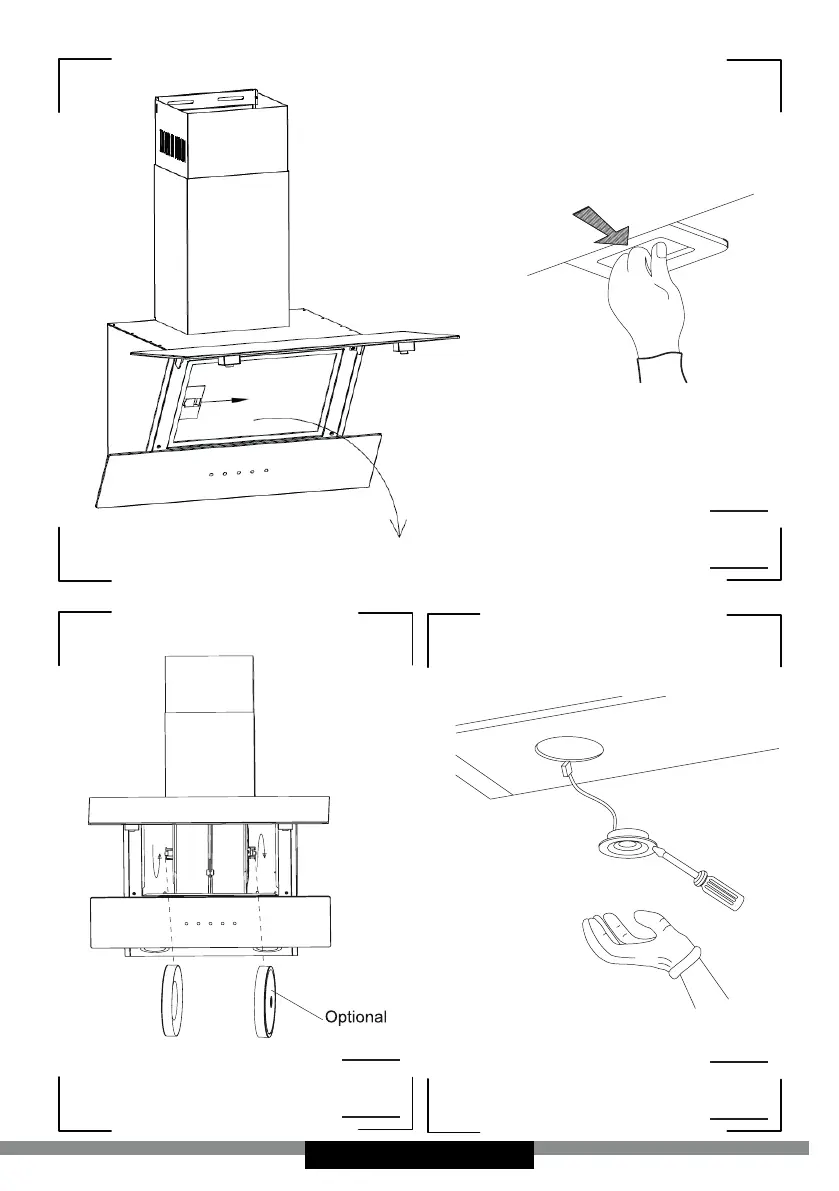 Optional