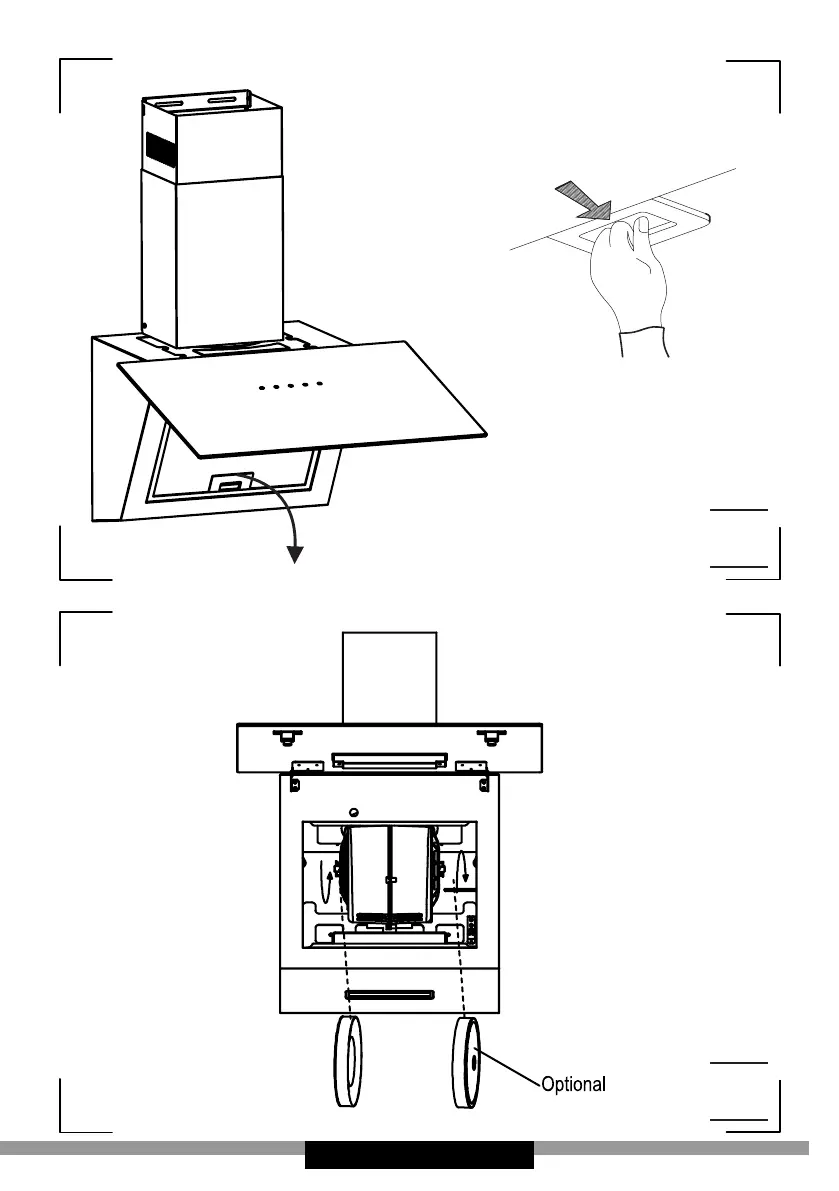 Optional