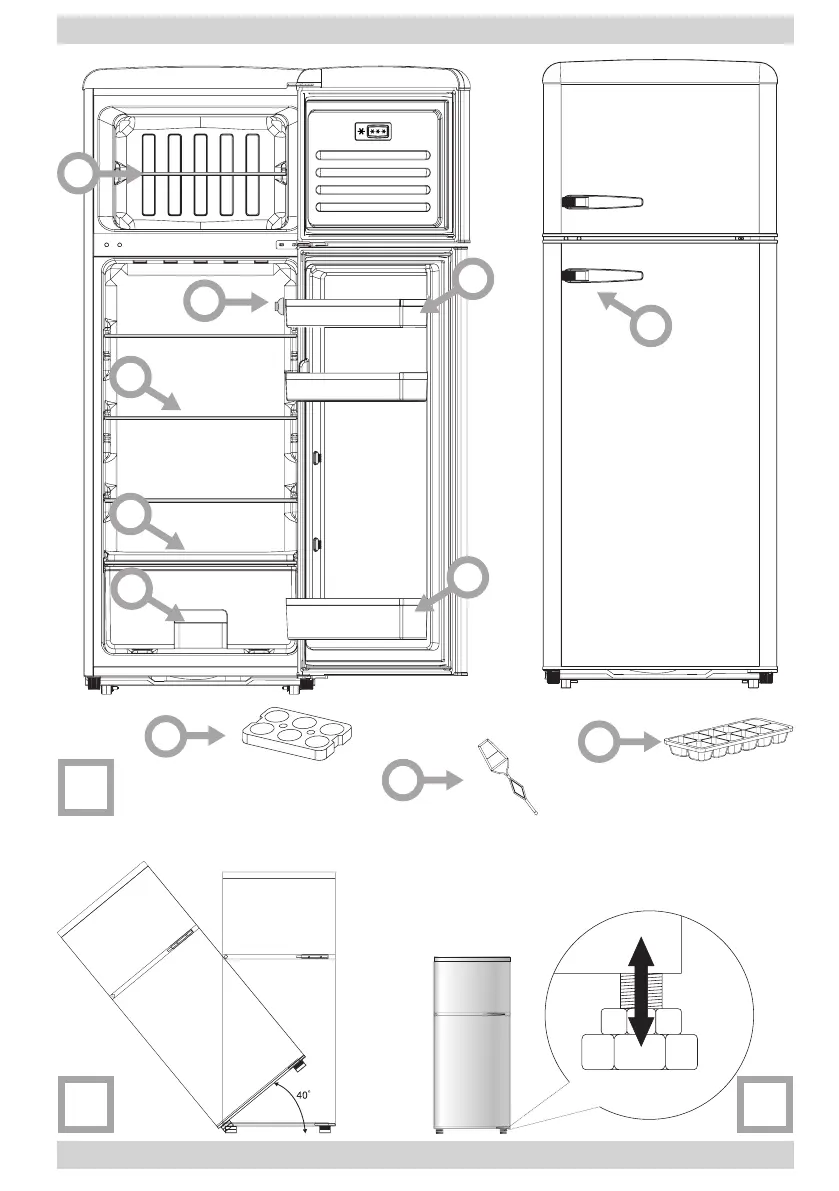 40°