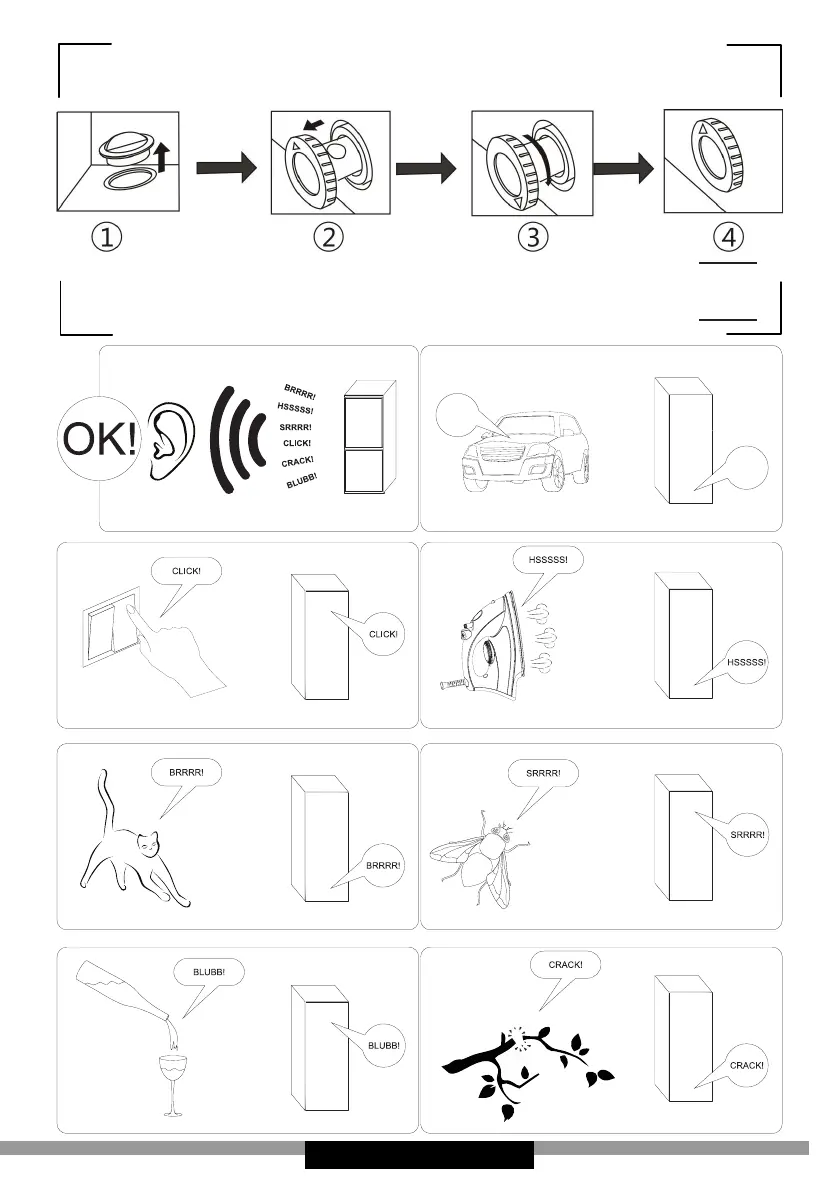 ①
②
③
④

OK!
BRRRR!
HSSSSS!
SRRRR!
CLICK!
CRACK!
BLUBB!

CLICK!
CLICK!

HSSSSS!
HSSSSS!

BRRRR!
BRRRR!

SRRRR!
SRRRR!

BLUBB!
BLUBB!

CRACK!
CRACK!