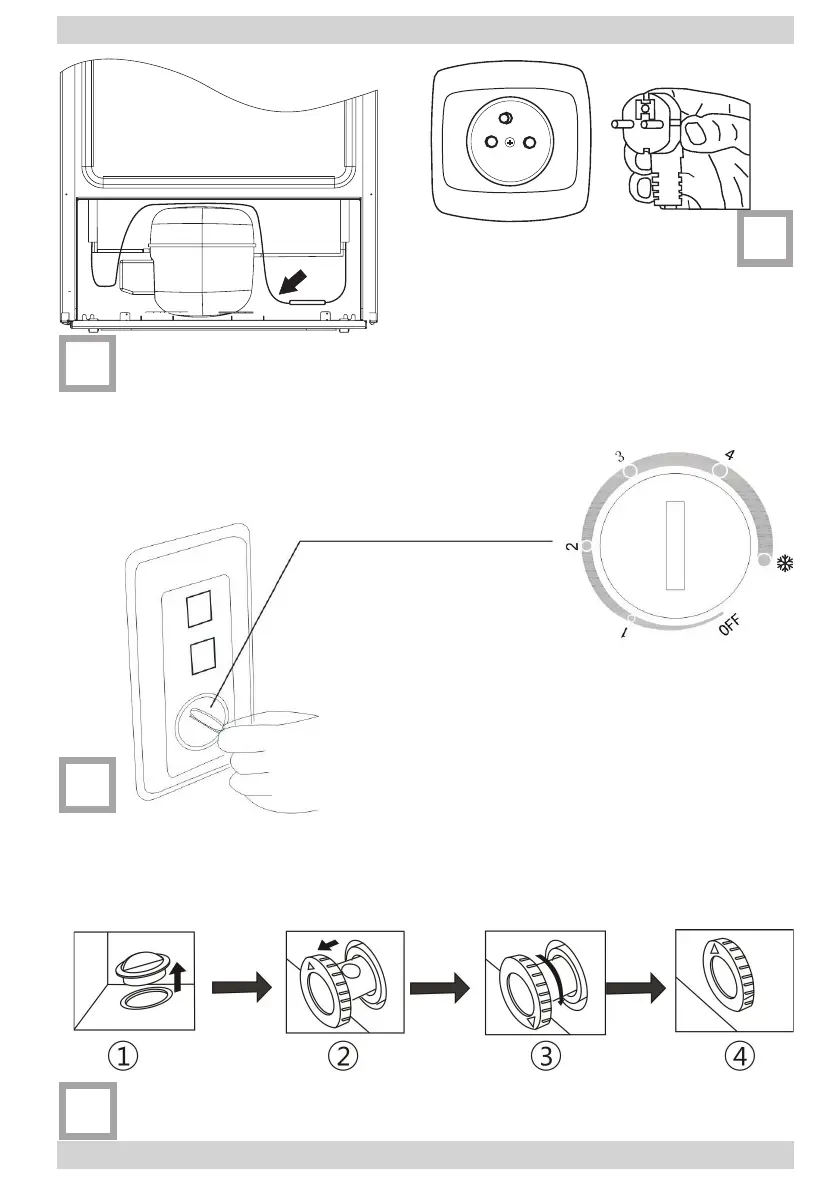 3
4
2
1
OFF

①
②
③
④