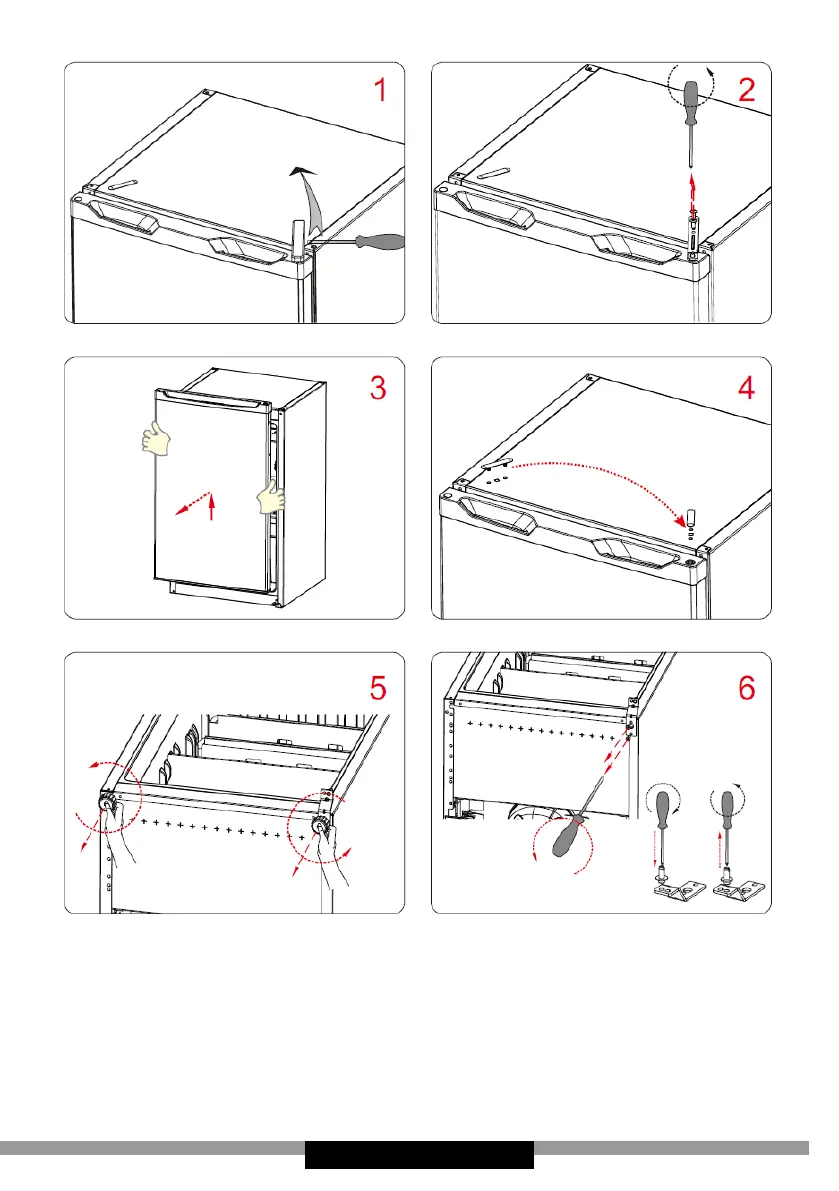 1

2

3

4

5

6