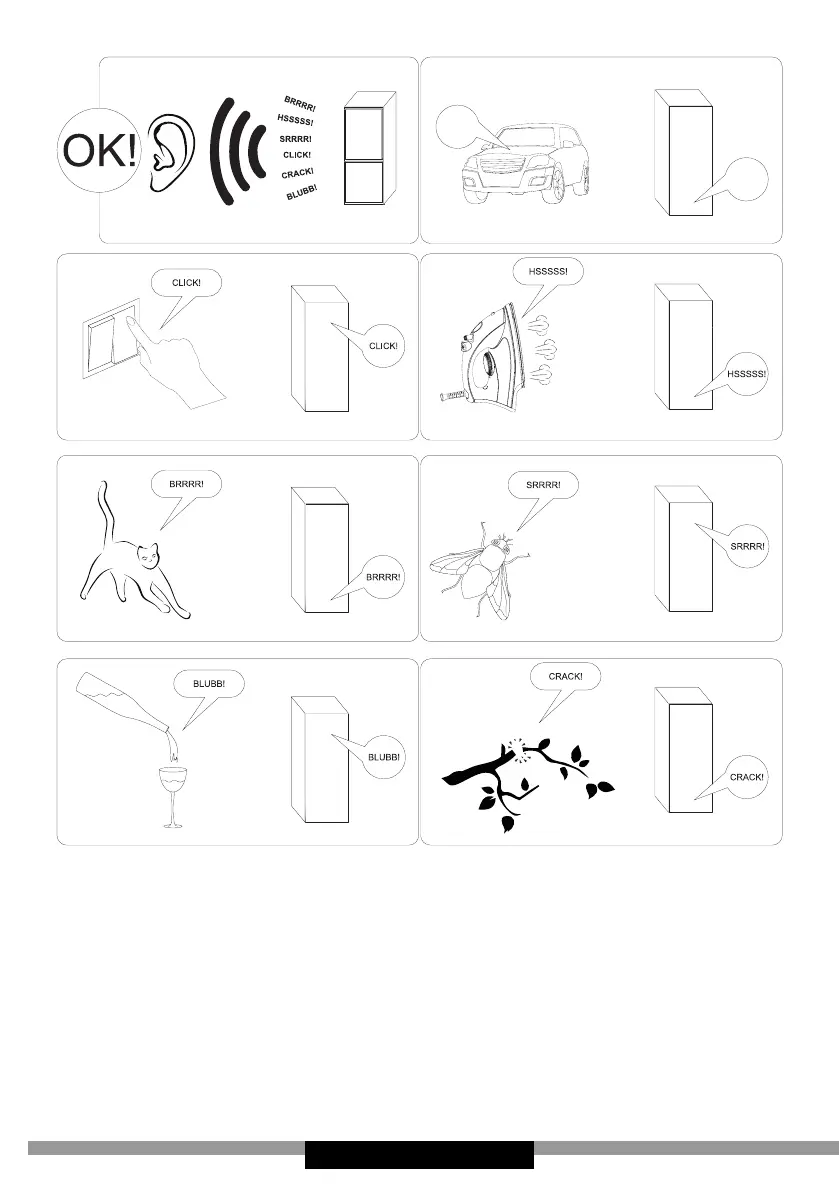 OK!

BRRRR!
HSSSSS!
SRRRR!
CLICK!
CRACK!
BLUBB!

CLICK!

CLICK!

HSSSSS!

HSSSSS!

BRRRR!

BRRRR!

SRRRR!

SRRRR!

BLUBB!

BLUBB!

CRACK!

CRACK!