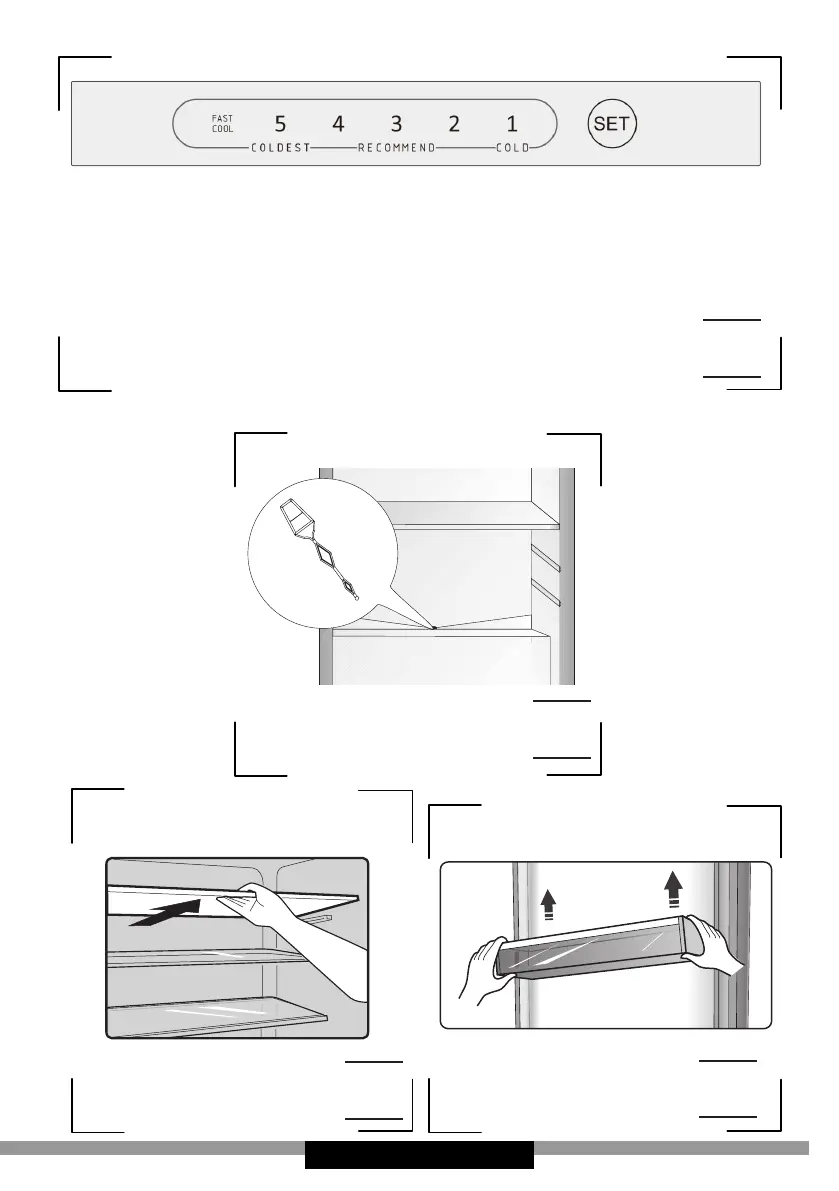 FAST COOL 5 4 3 2 1 SET
COLDEST RECOMMEND COLD