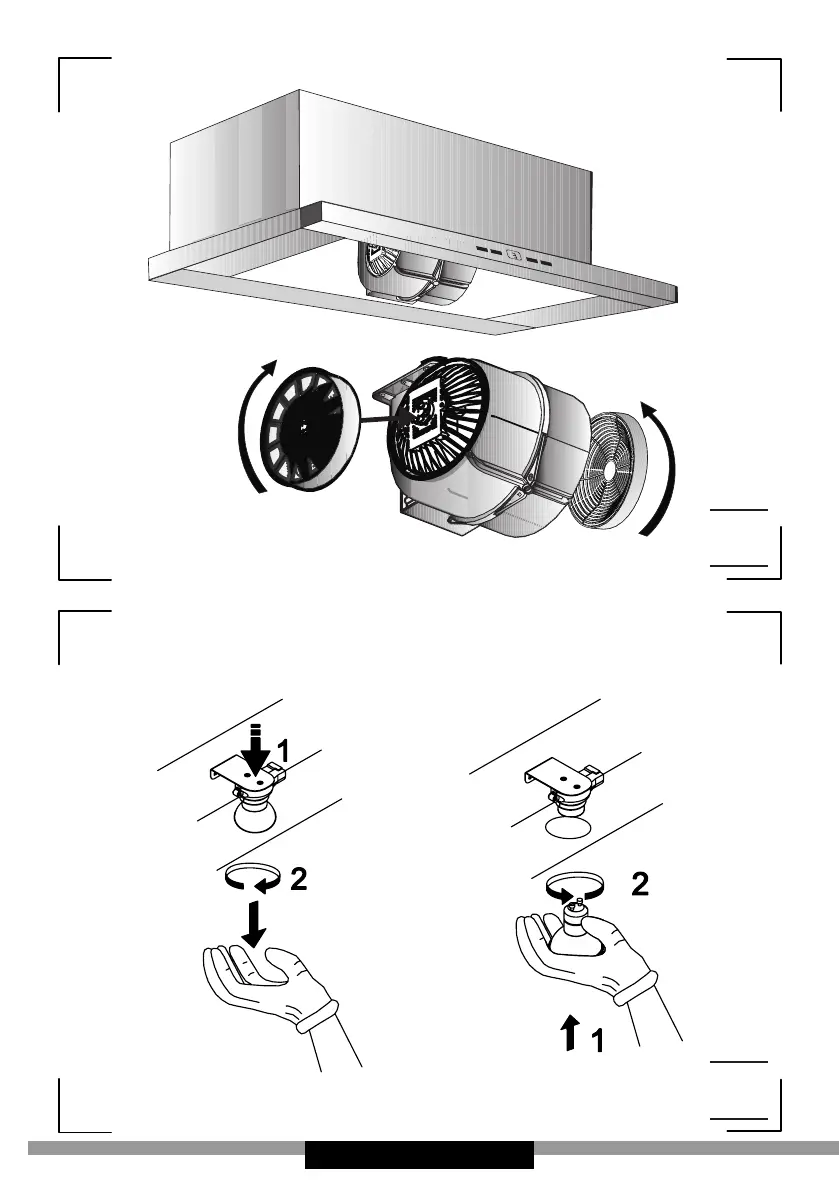 1

2

2

1