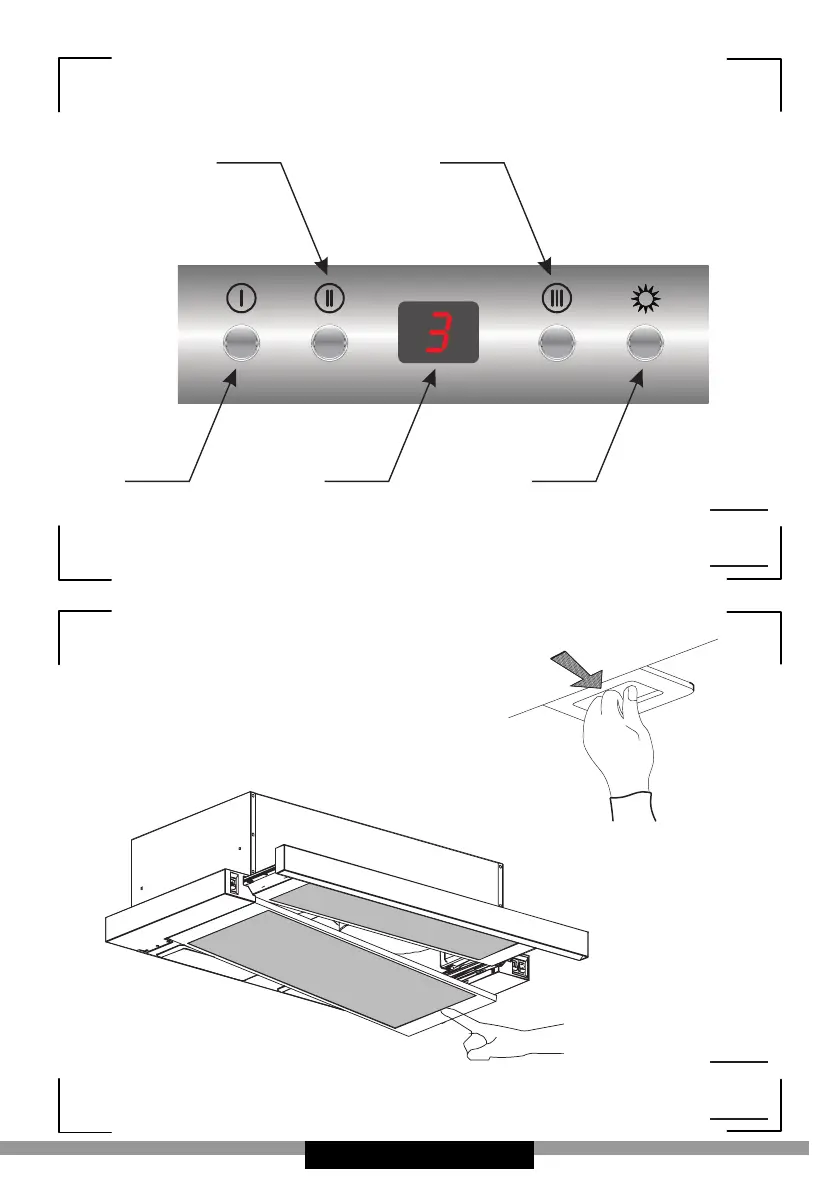 I II 3 III