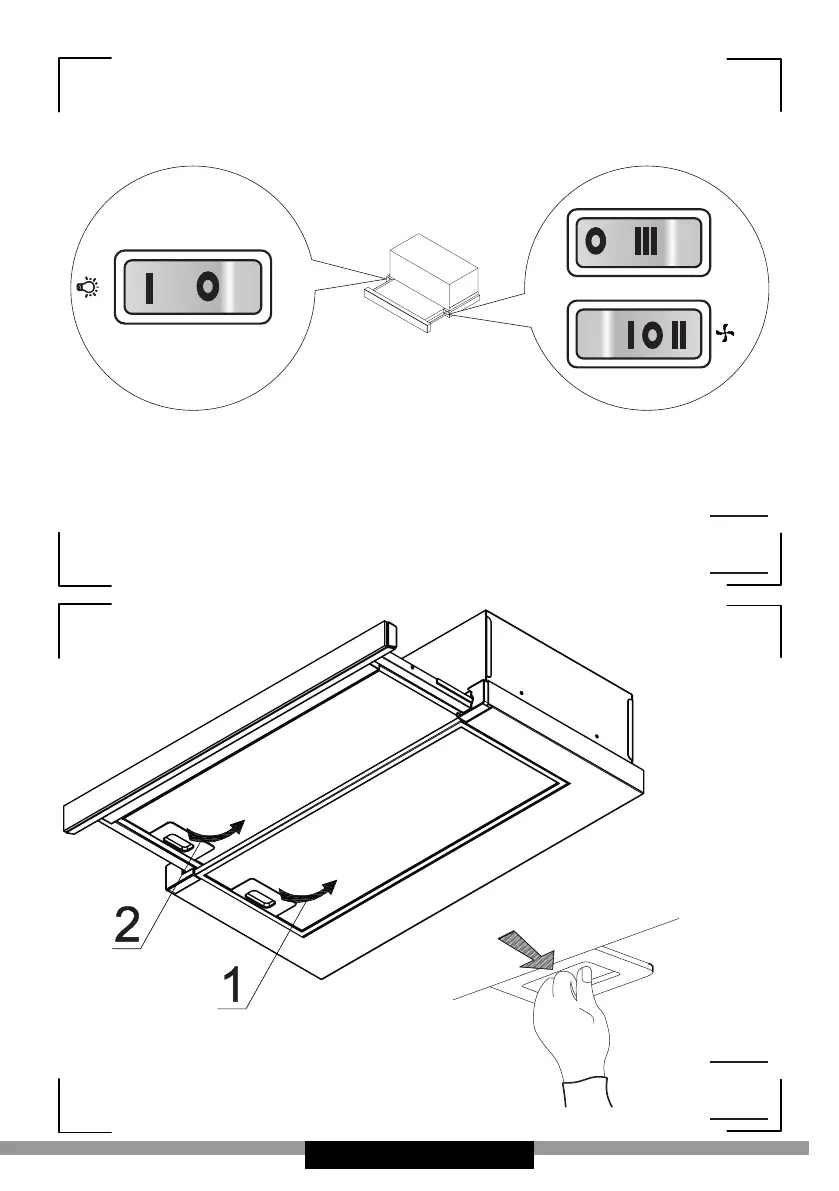 I O

O III

I O II

2

1