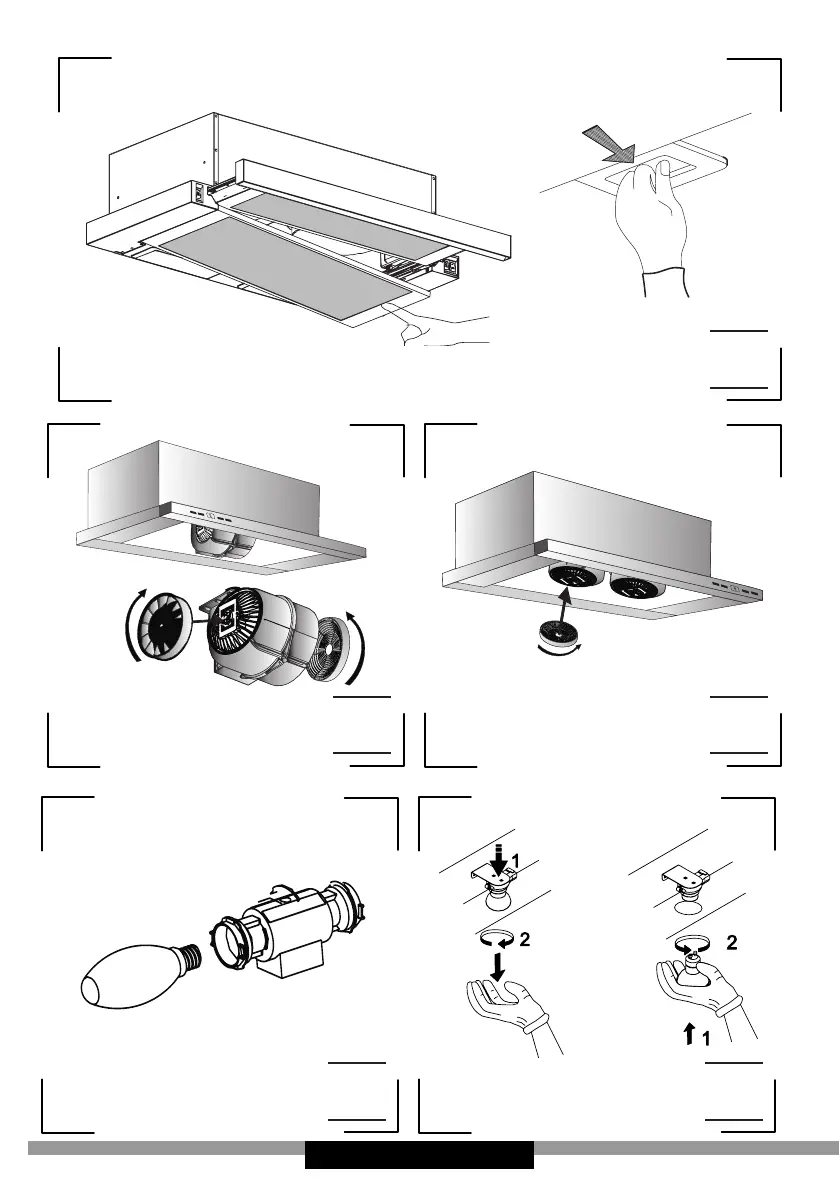 1
2
2
1