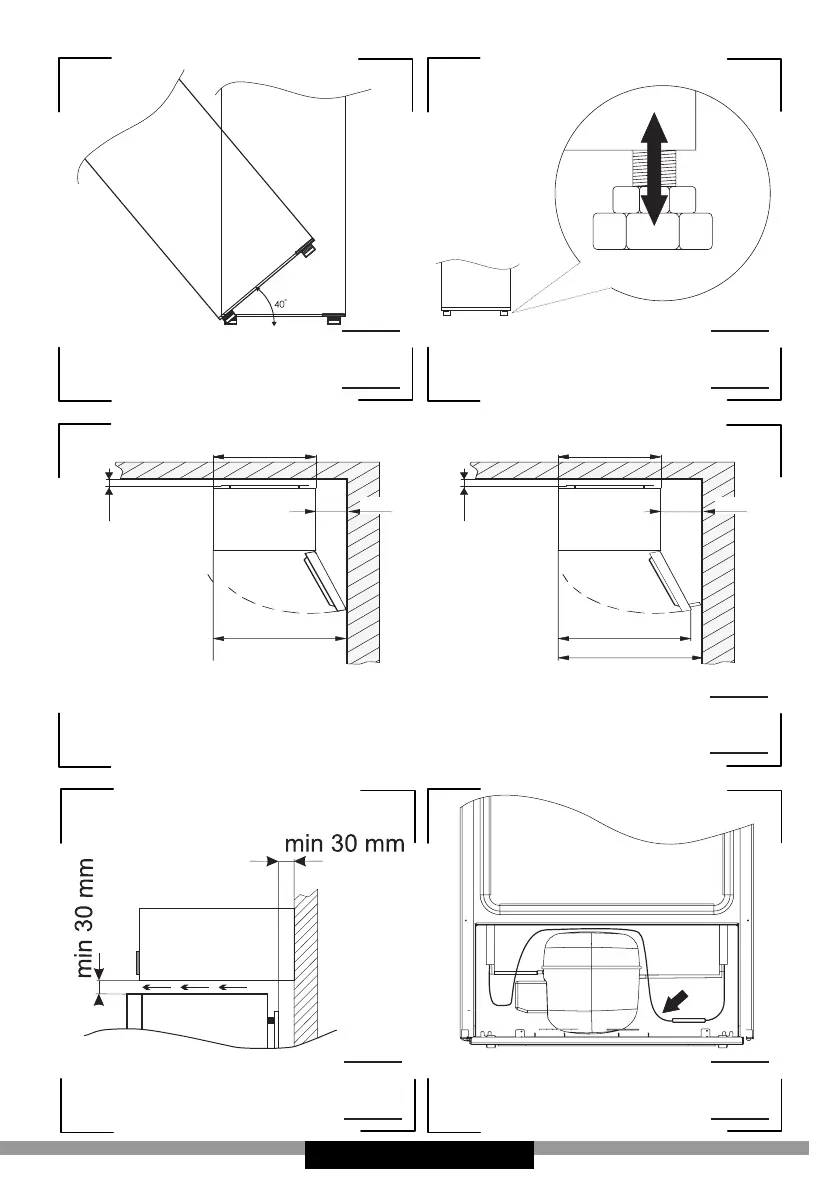 40°

min 30 mm

min 30 mm