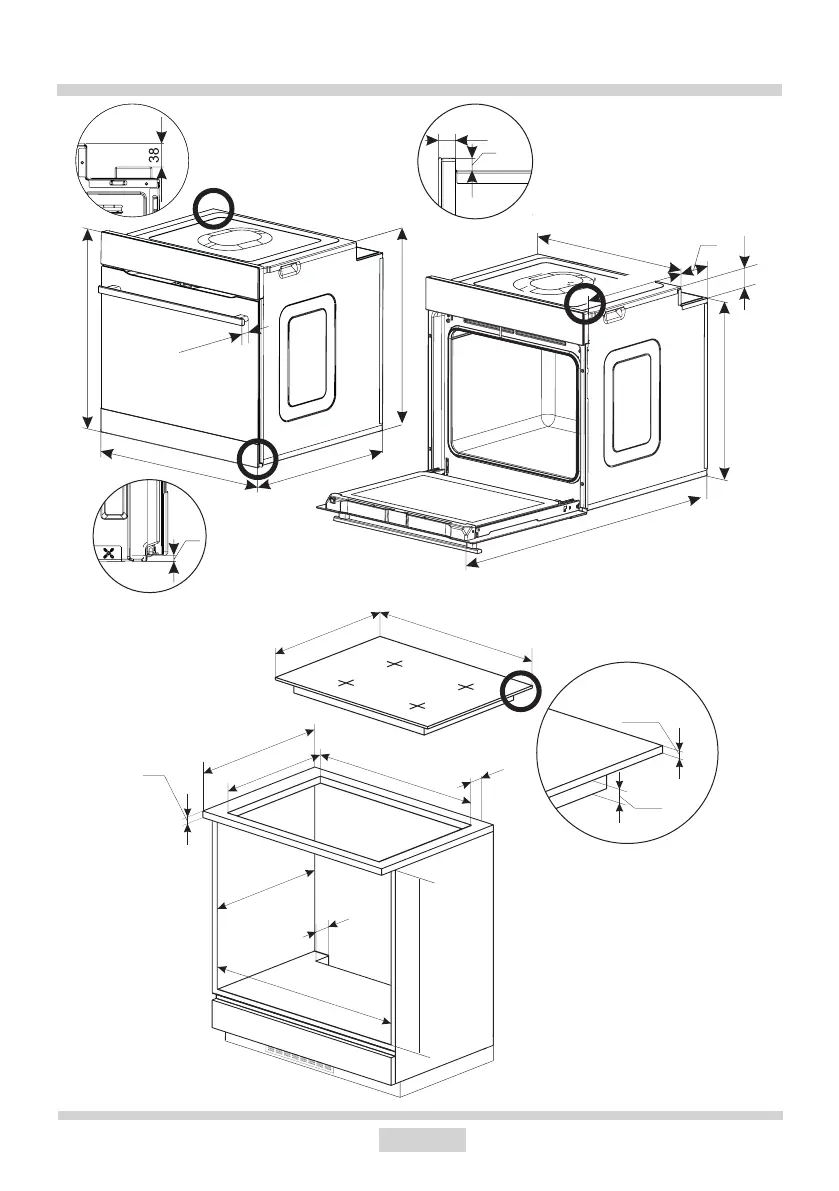 38