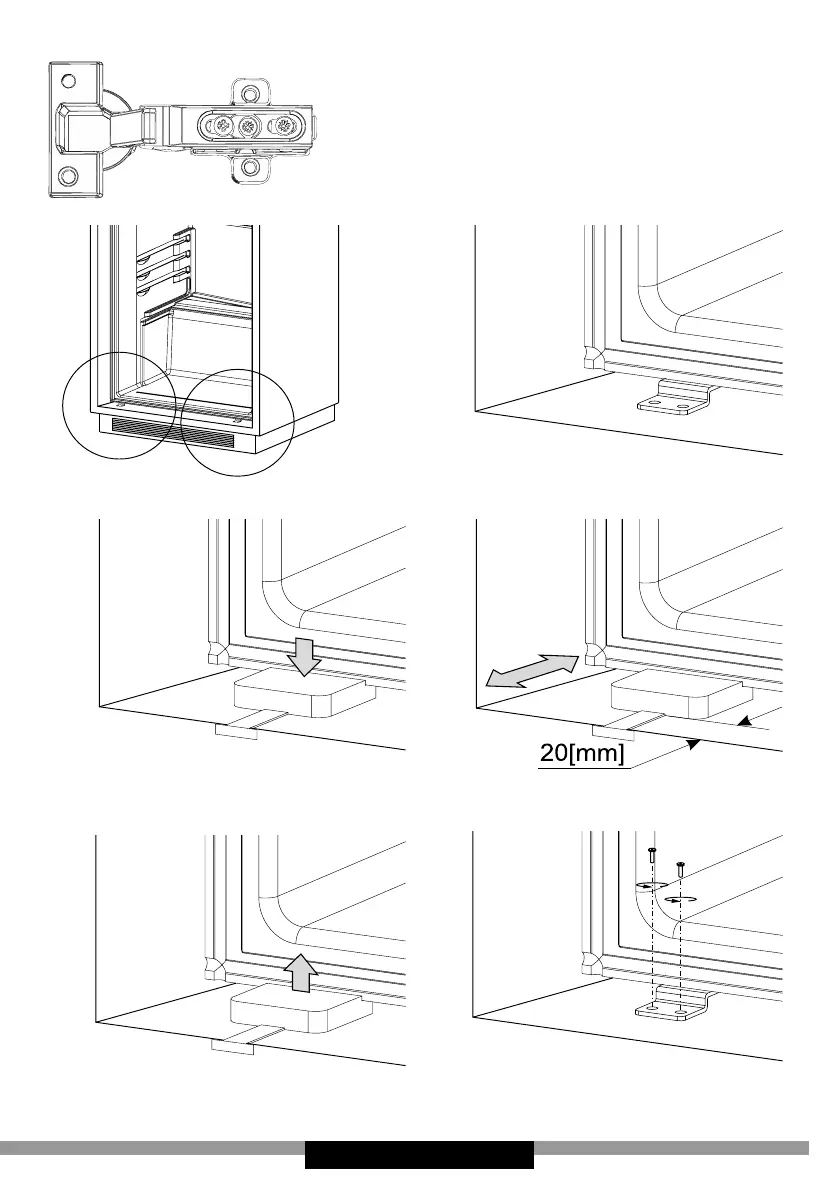 20[mm]