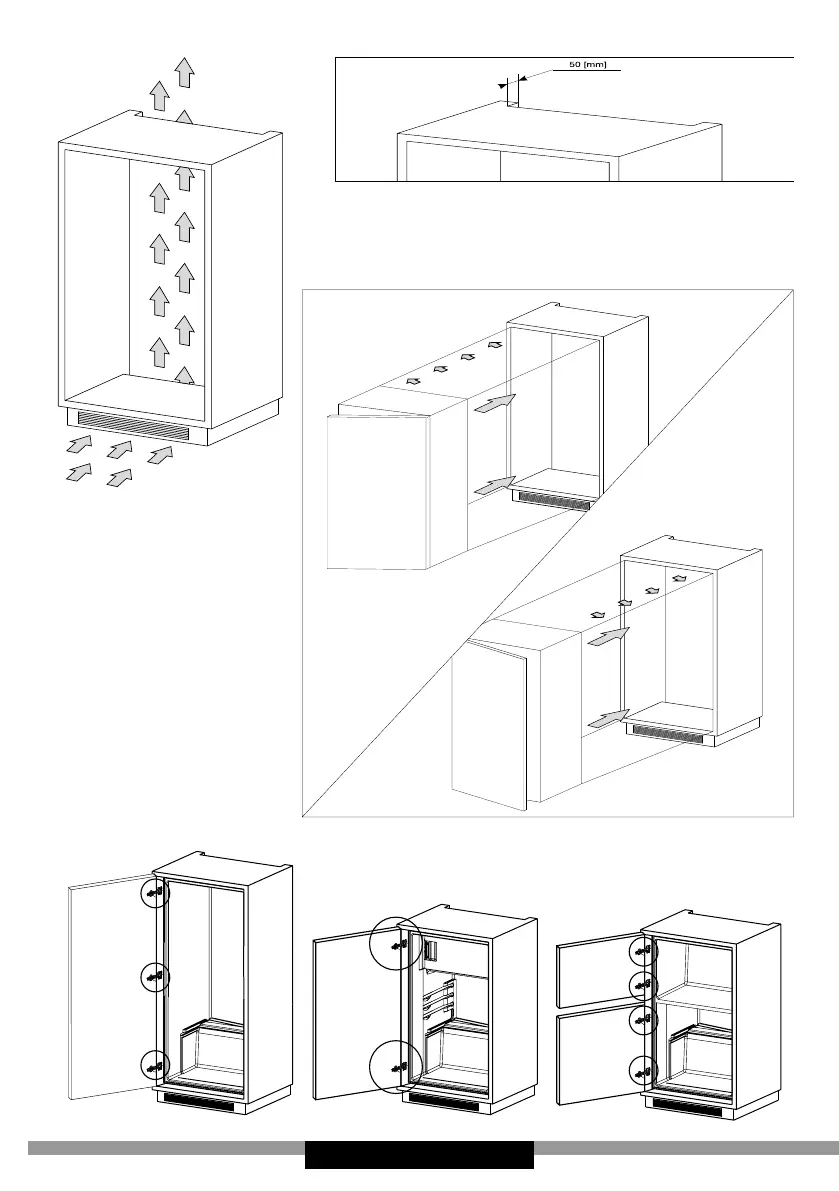 50 [mm]