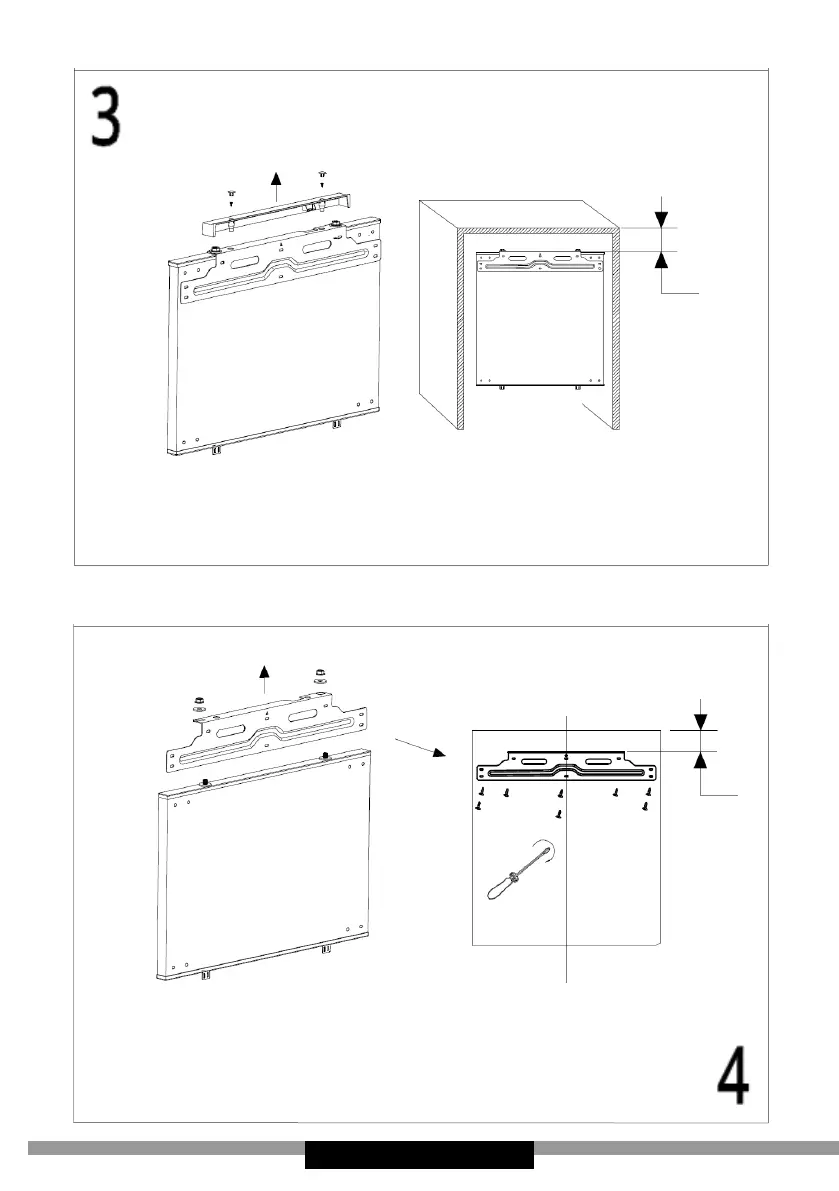 3

4