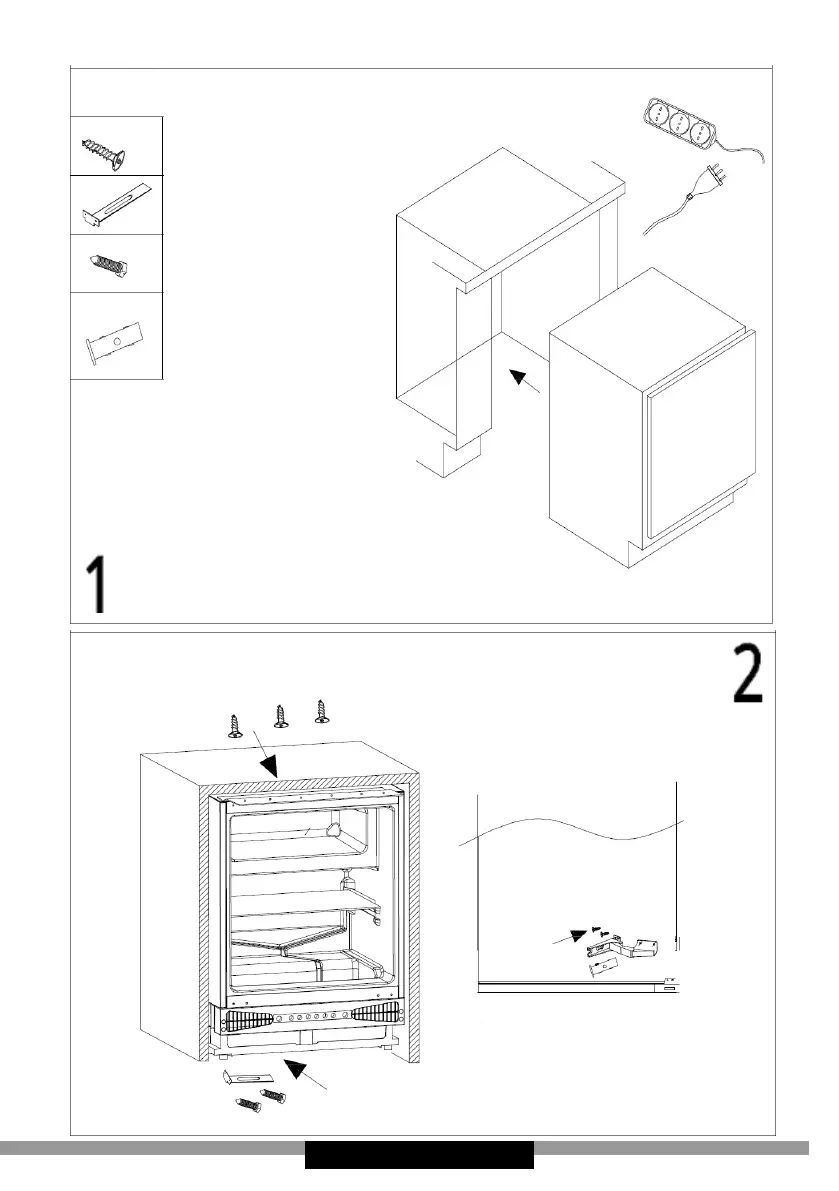 1

2