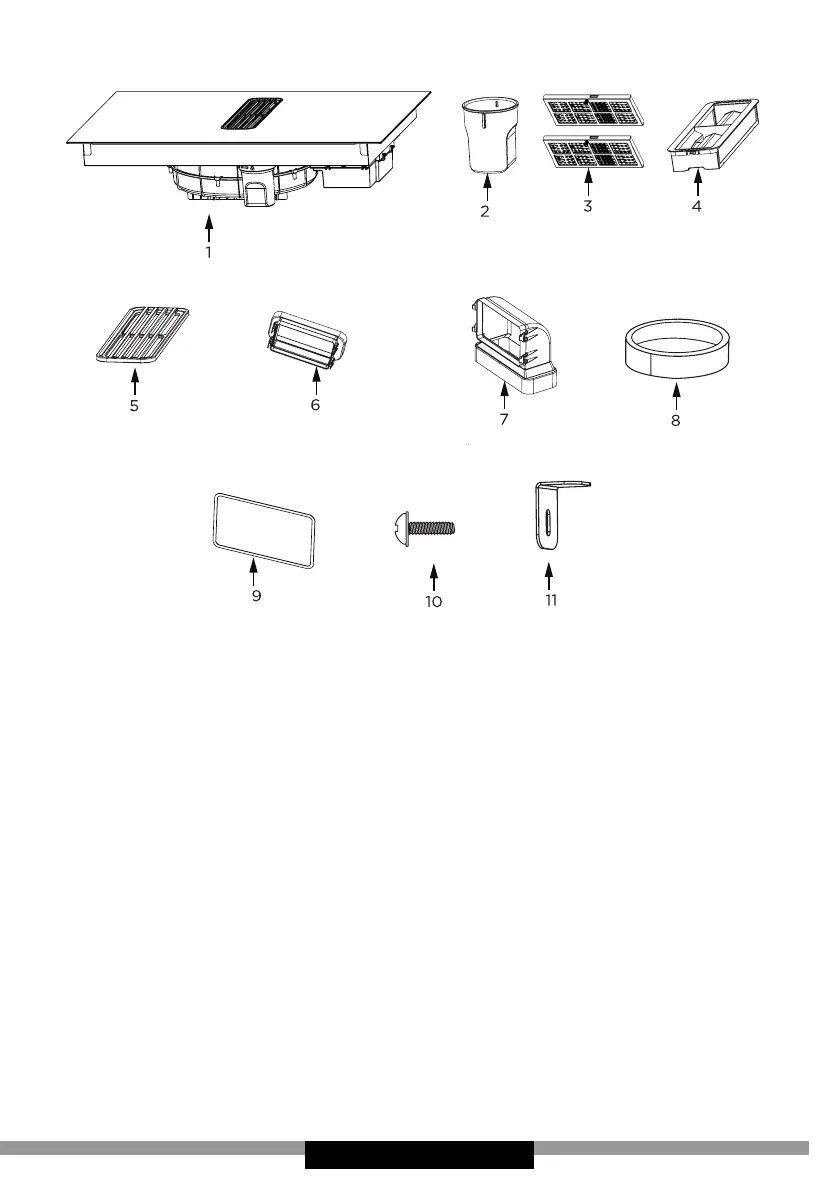 1

2

3

4

5

6

7

8

9

10

11