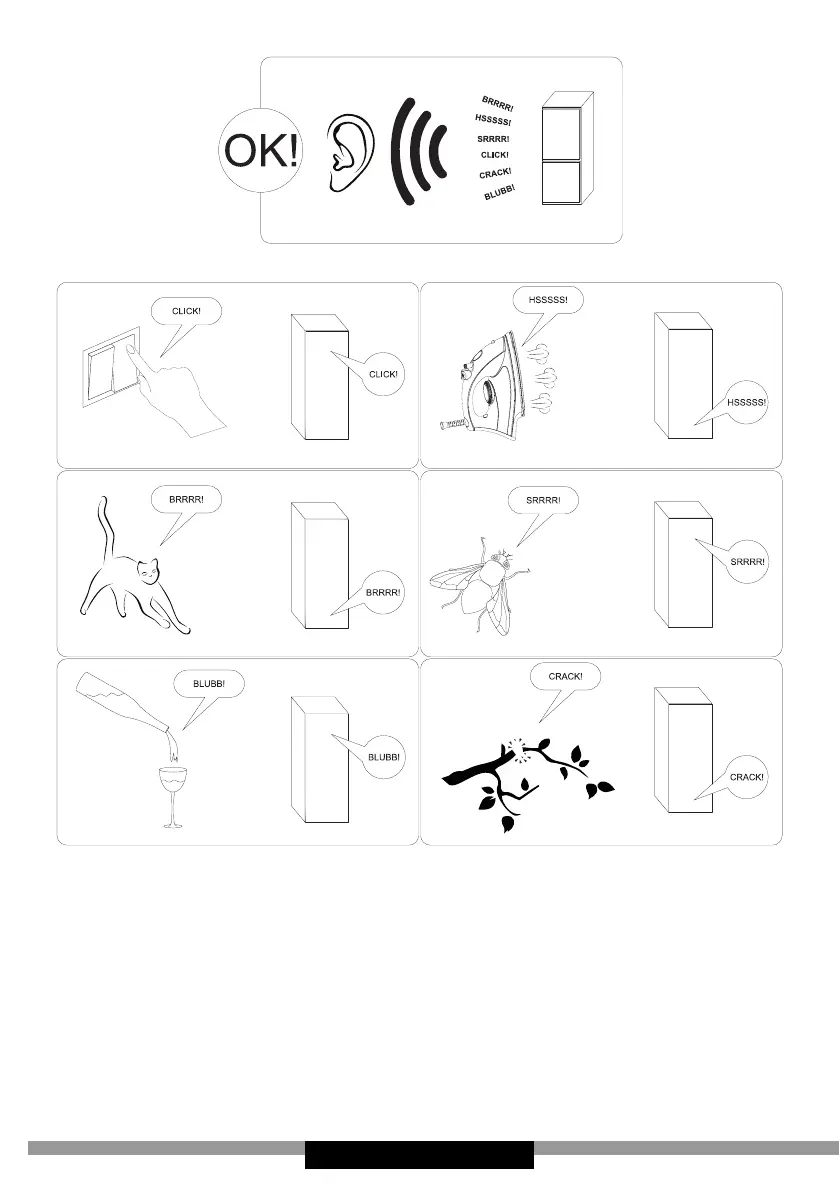 OK!

BRRRR!
HSSSSS!
SRRRR!
CLICK!
CRACK!
BLUBB!

CLICK!

CLICK!

HSSSSS!

HSSSSS!

BRRRR!

BRRRR!

SRRRR!

SRRRR!

BLUBB!

BLUBB!

CRACK!

CRACK!