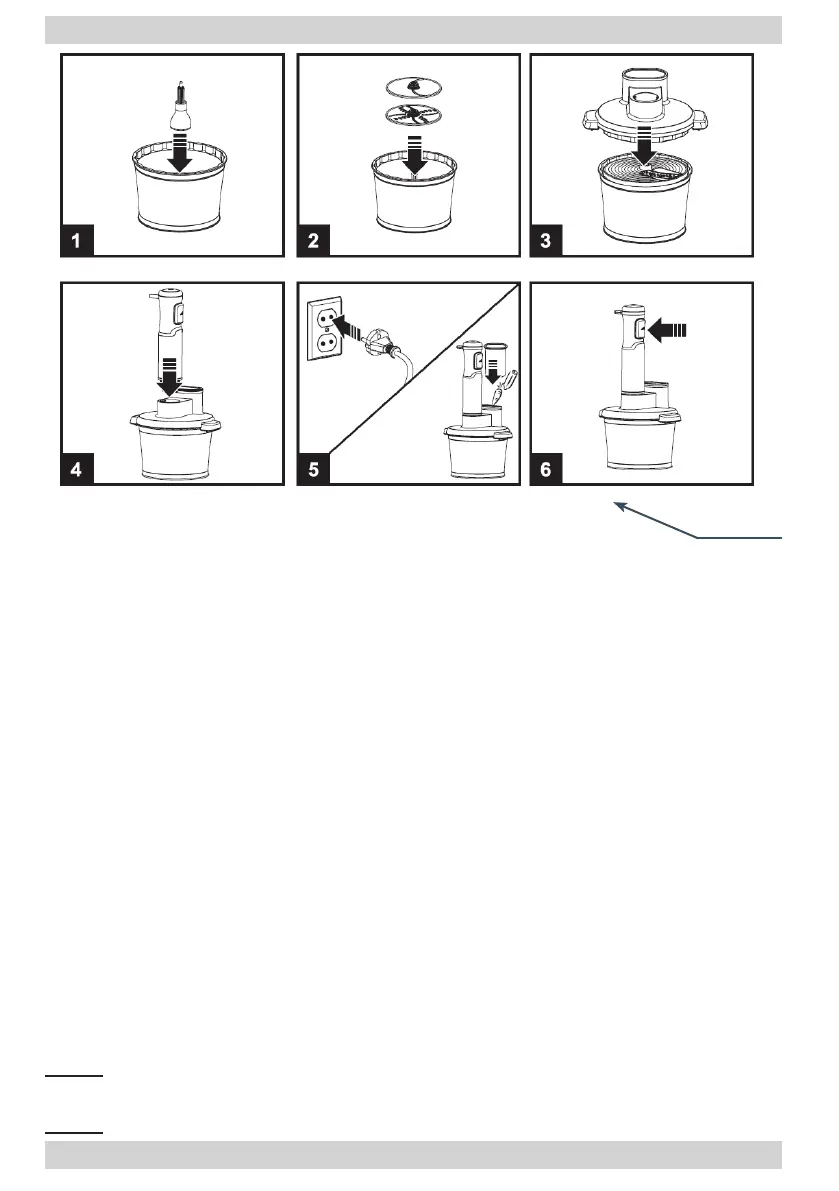 1

2

3

4

5

6