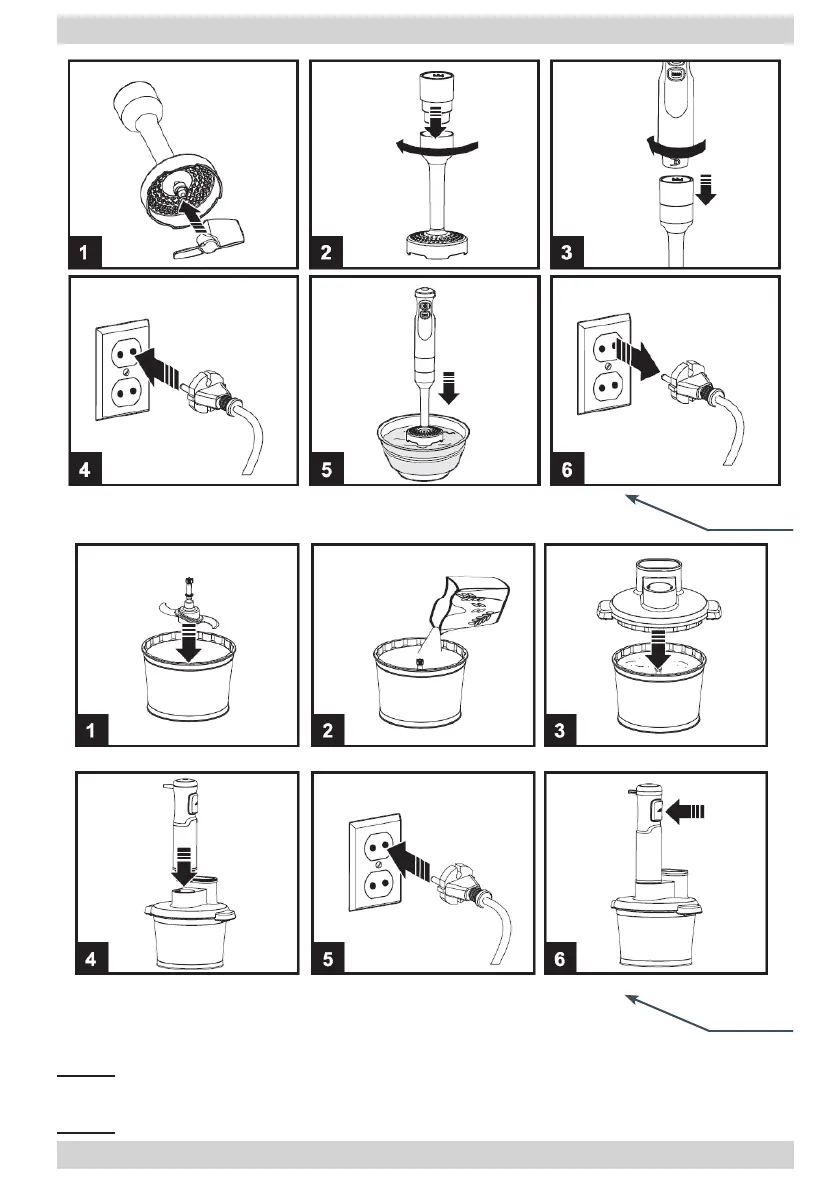 1

2

3

4

5

6

1

2

3

4

5

6