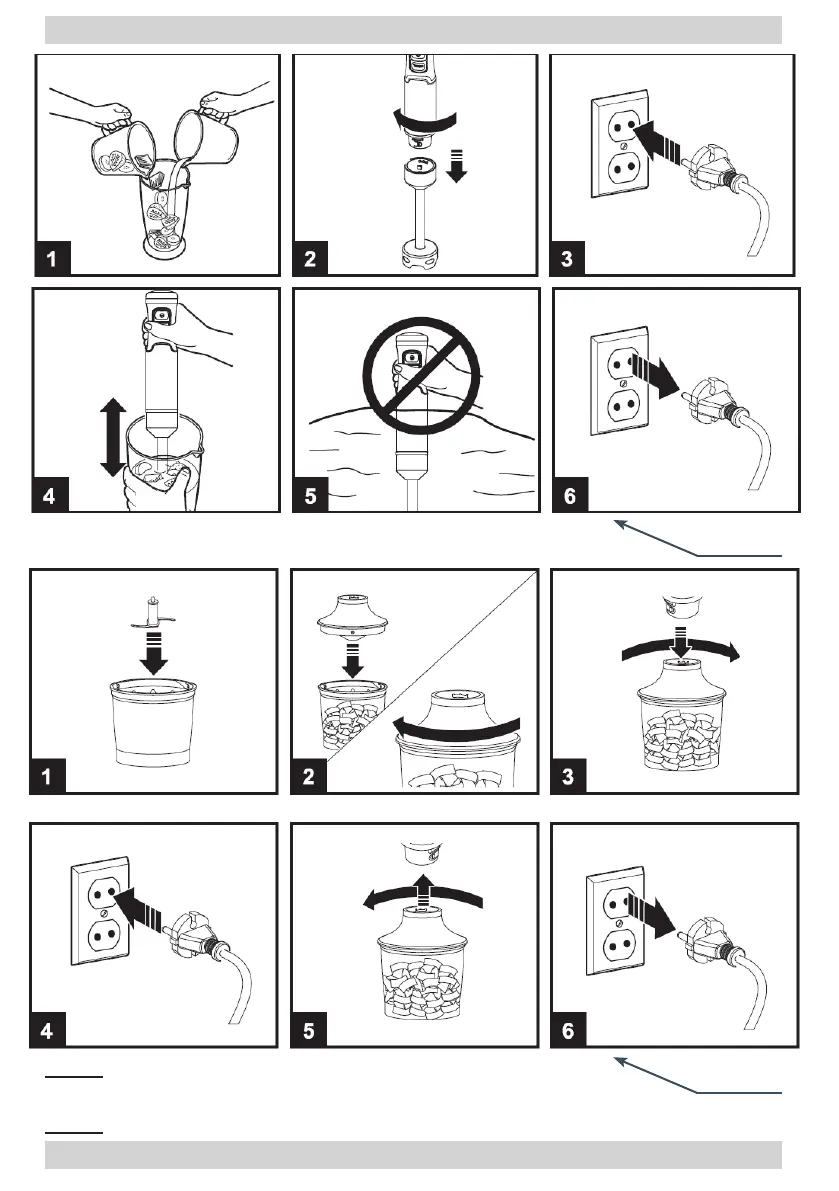 1

2

3

4

5

6

1

2

3

4

5

6