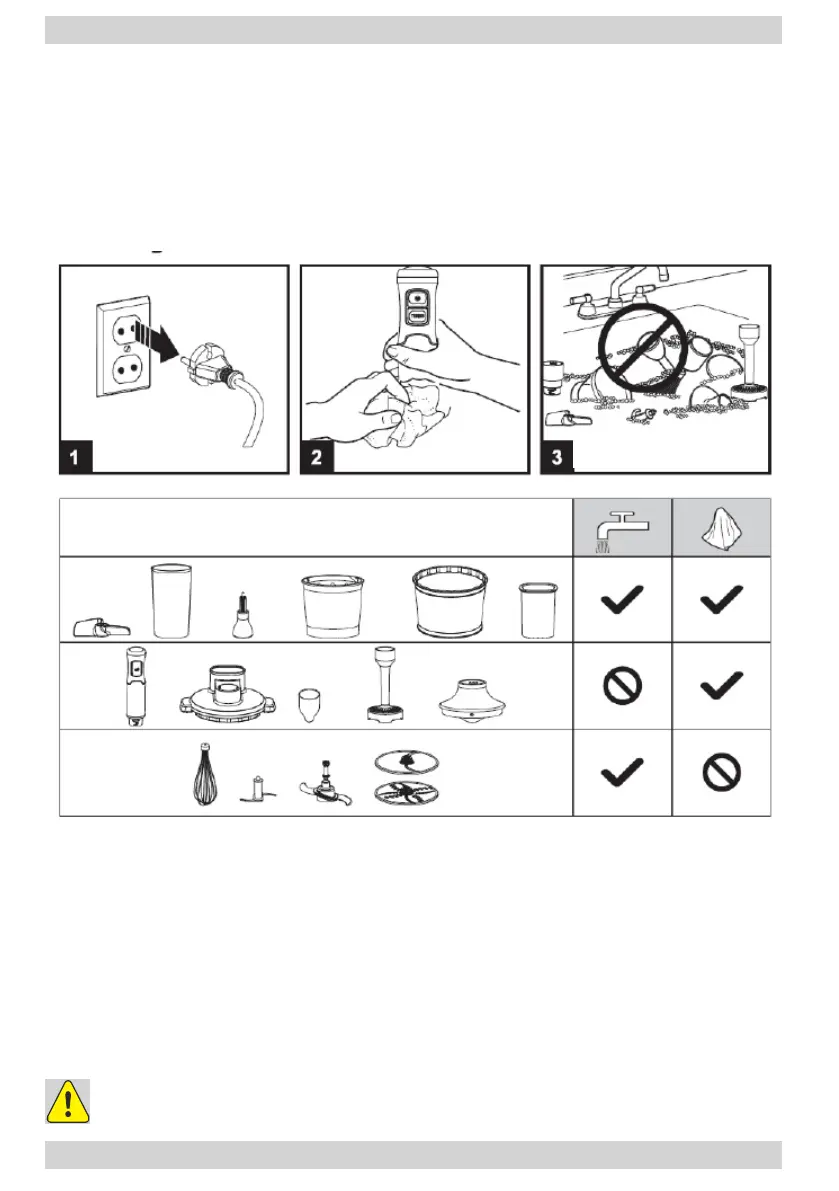 1

2

3