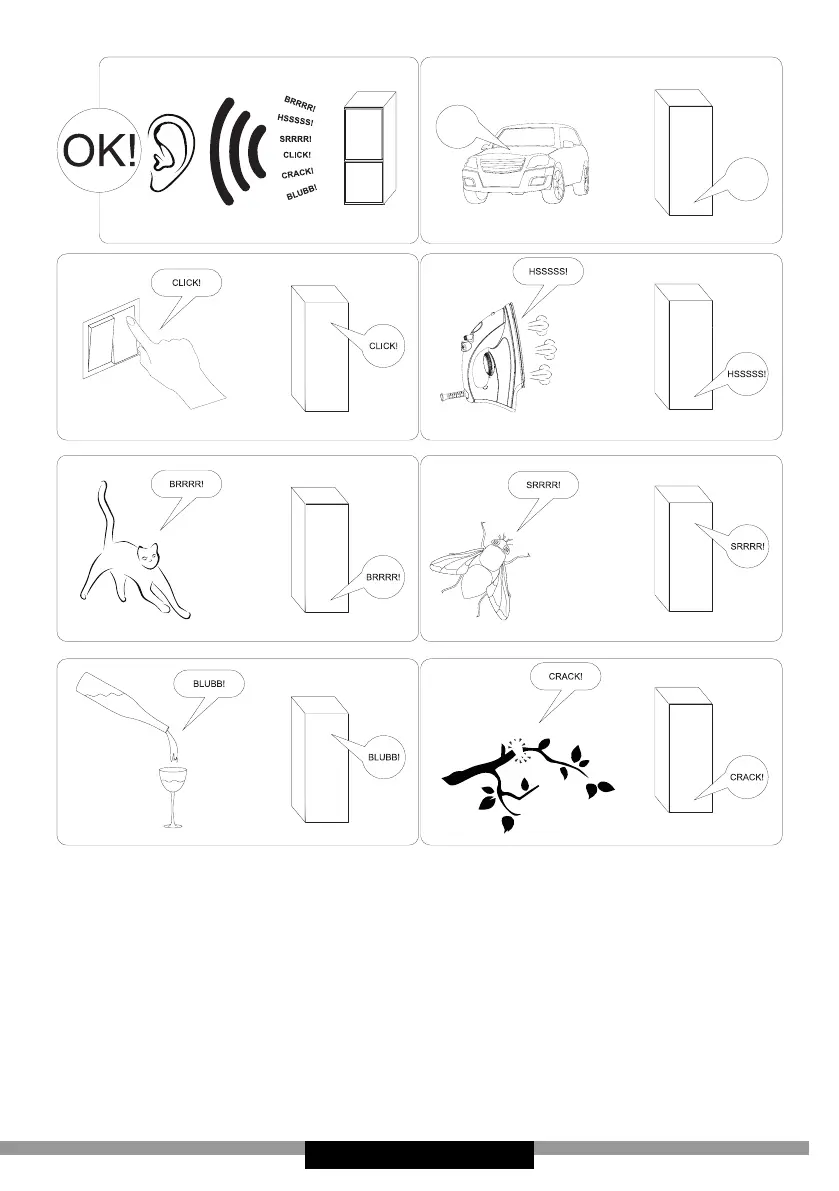 OK!

BRRRR!
HSSSSS!
SRRRR!
CLICK!
CRACK!
BLUBB!

CLICK!
CLICK!

HSSSSS!
HSSSSS!

BRRRR!
BRRRR!

SRRRR!
SRRRR!

BLUBB!
BLUBB!

CRACK!
CRACK!