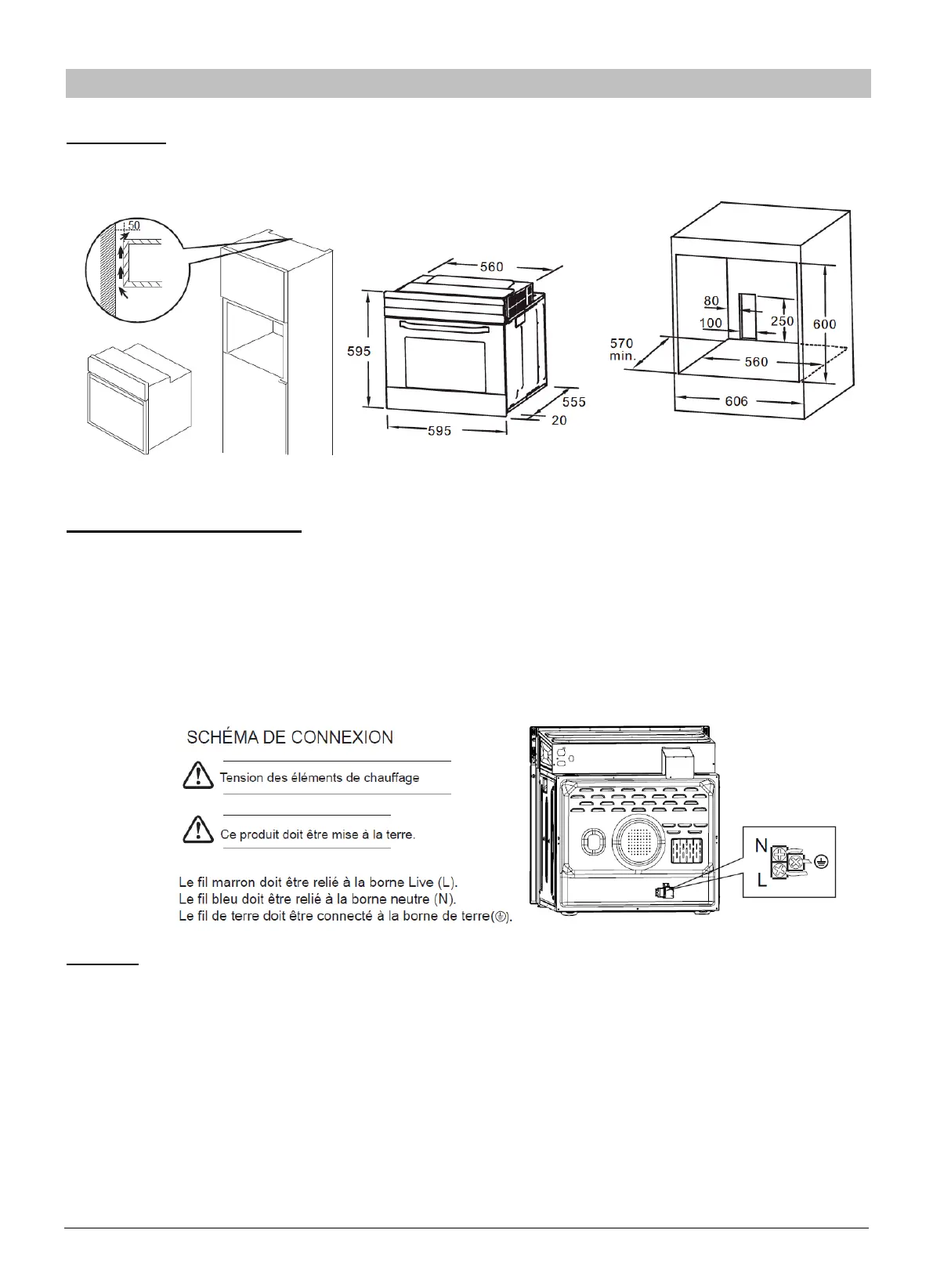 50

560

595

555

20

595

80

100

250

600

570 min.

560

606

SCHÉMA DE CONNEXION

Tension des éléments de chauffage

Ce produit doit être mise à la terre.

Le fil marron doit être relié à la borne Live (L).
Le fil bleu doit être relié à la borne neutre (N).
Le fil de terre doit être connecté à la borne de terre(⏚).

N

L