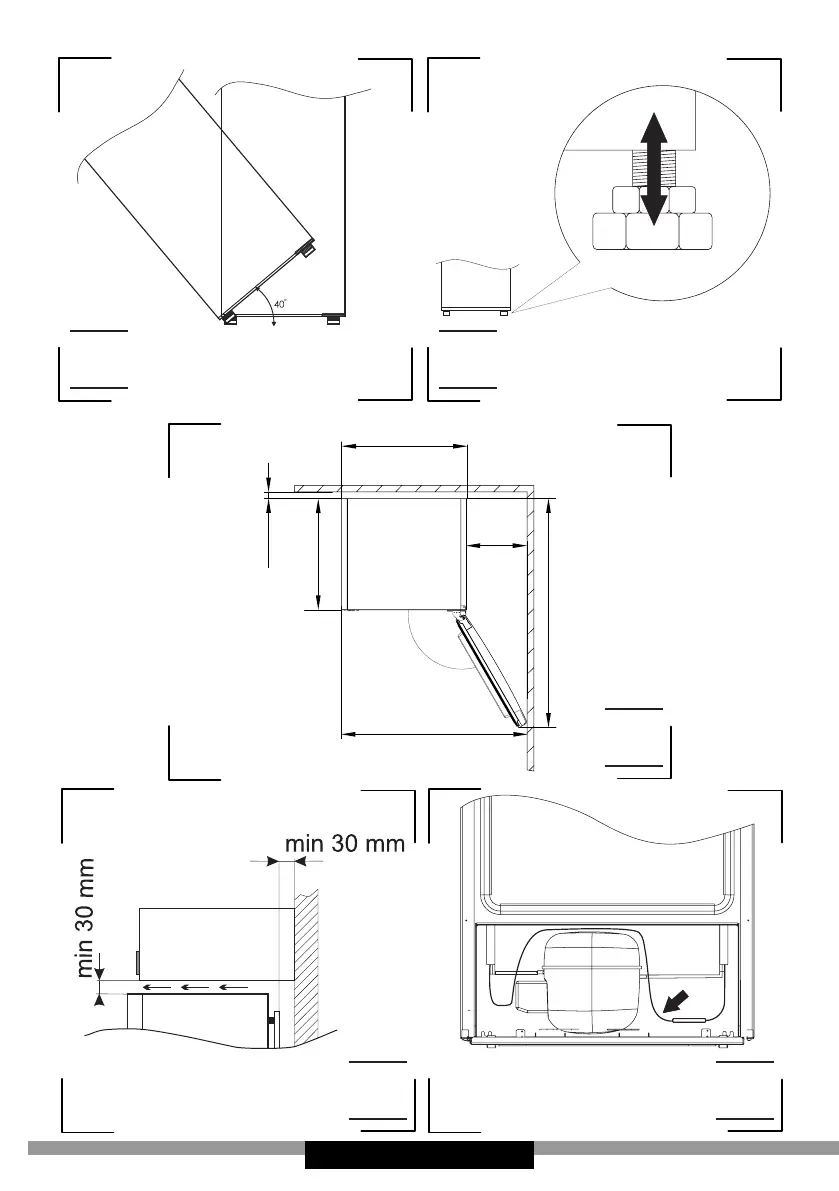 40°

min 30 mm

min 30 mm