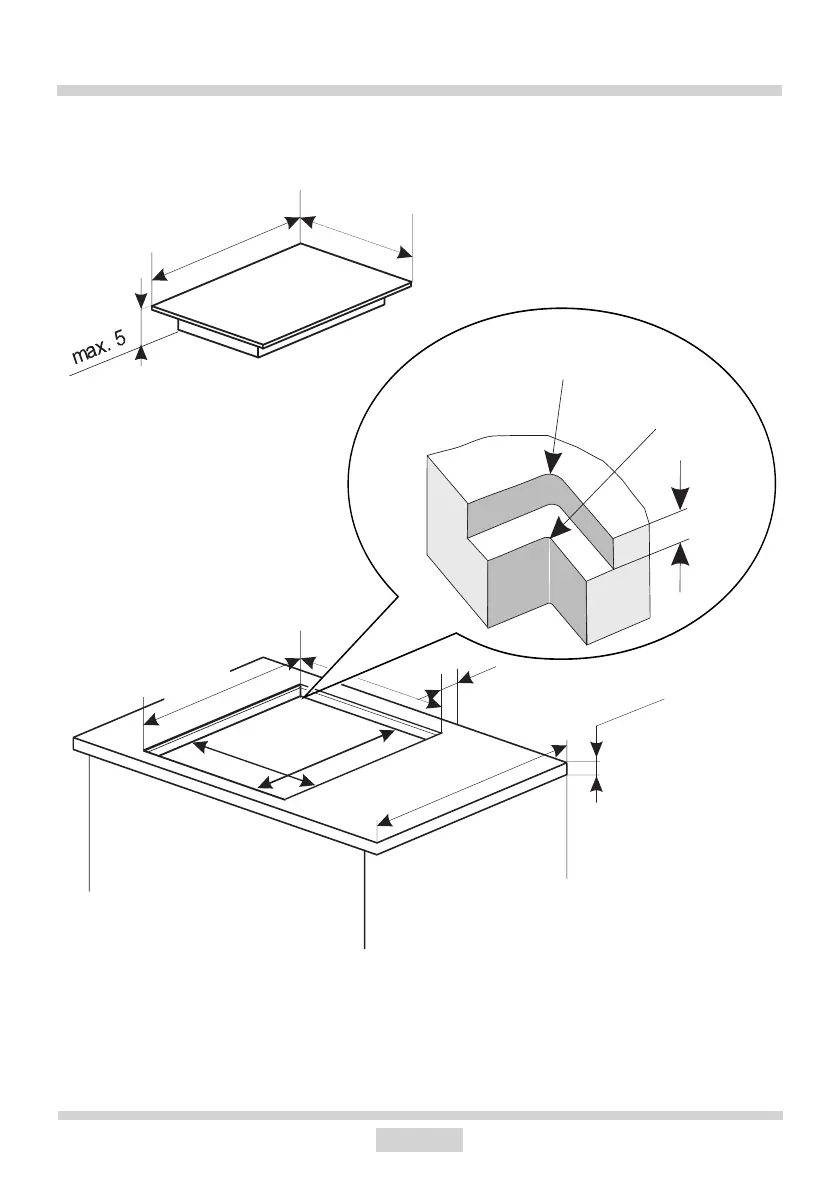 max. 5