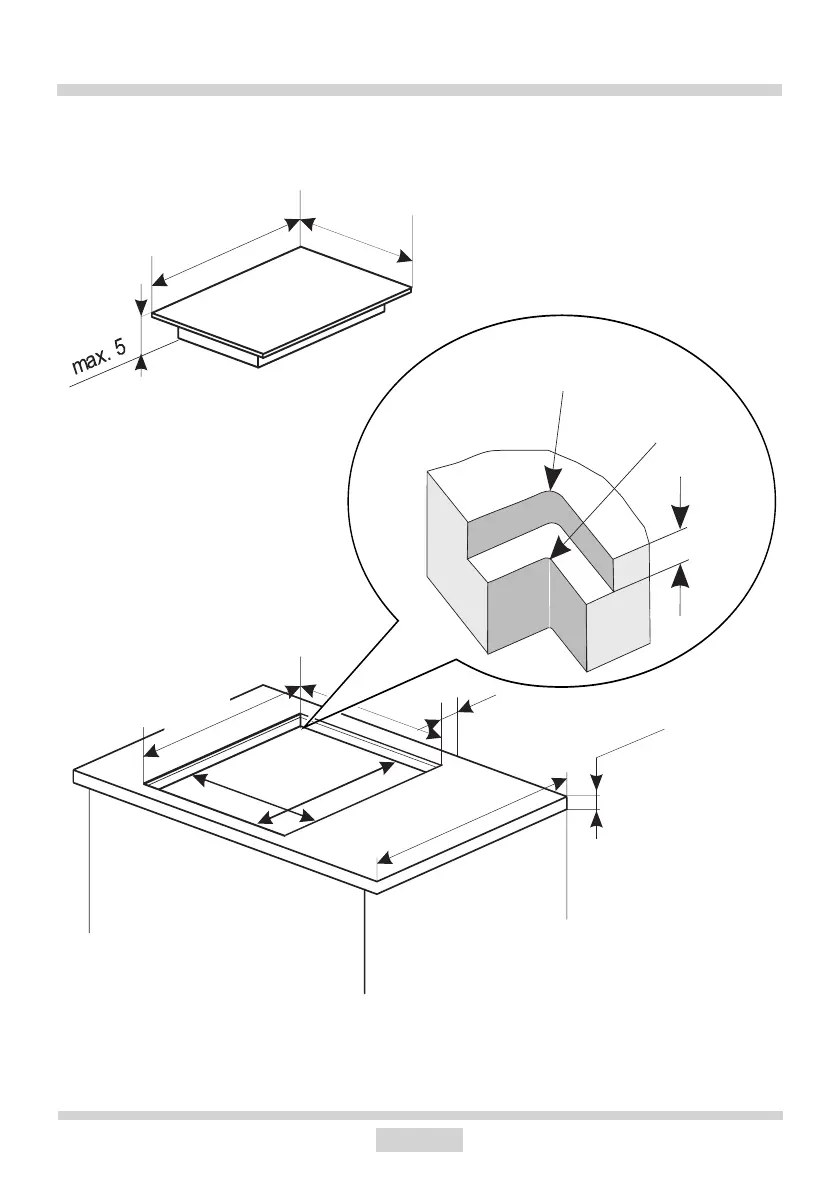 max. 5