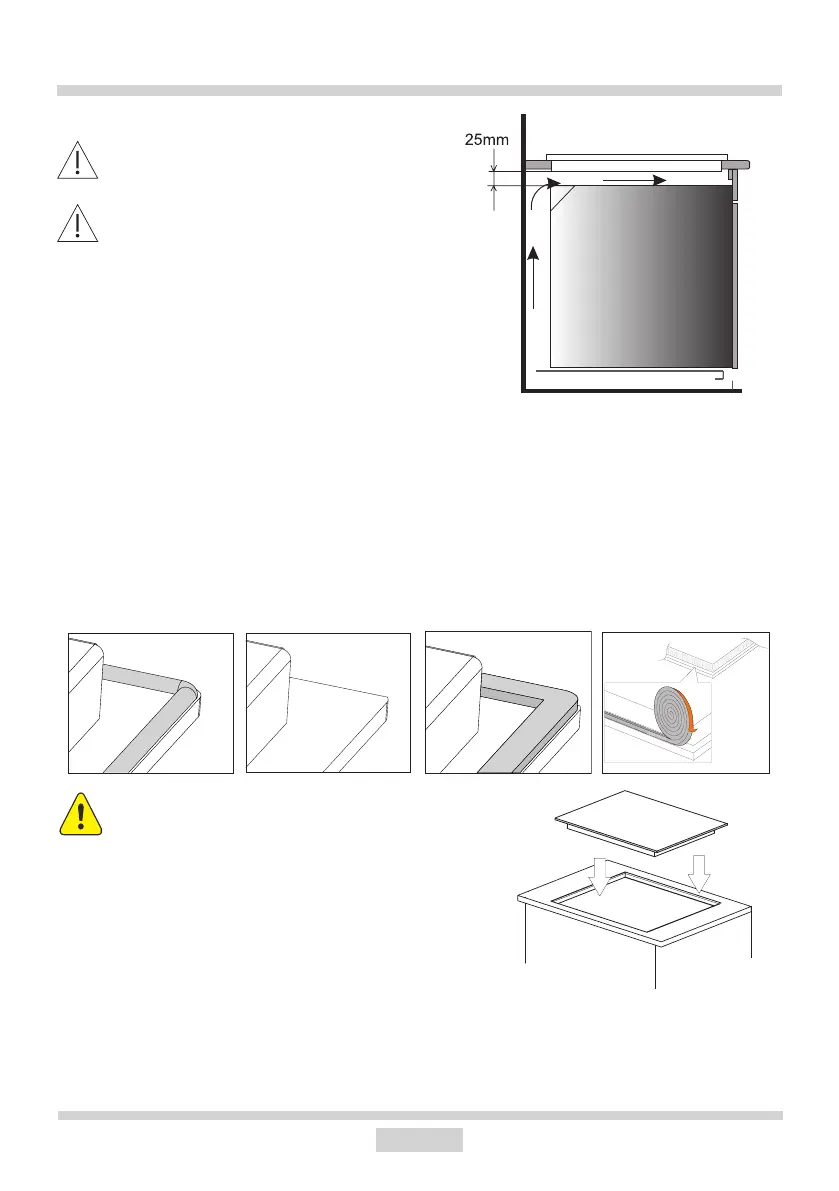 25mm