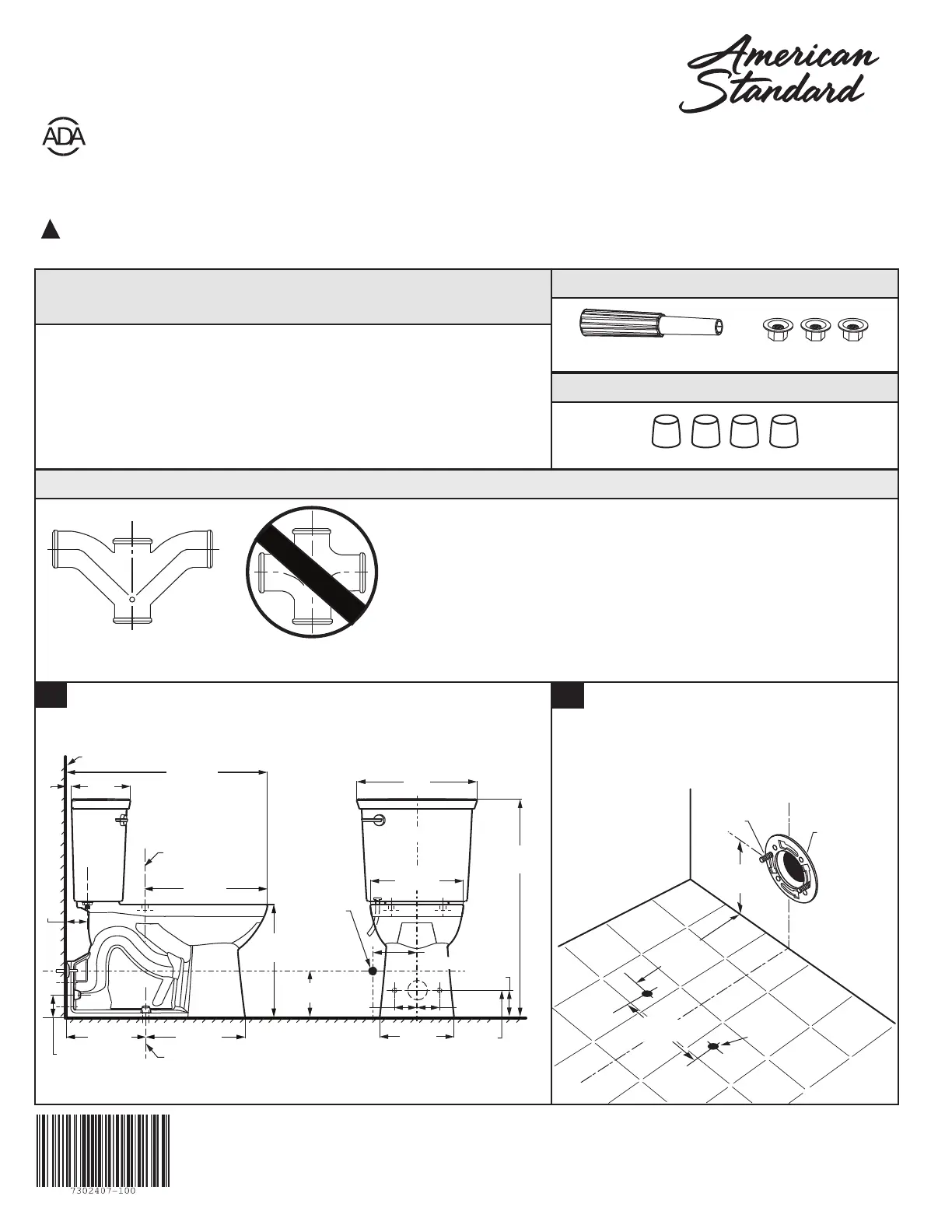 American Standard

ADA

7302407-100