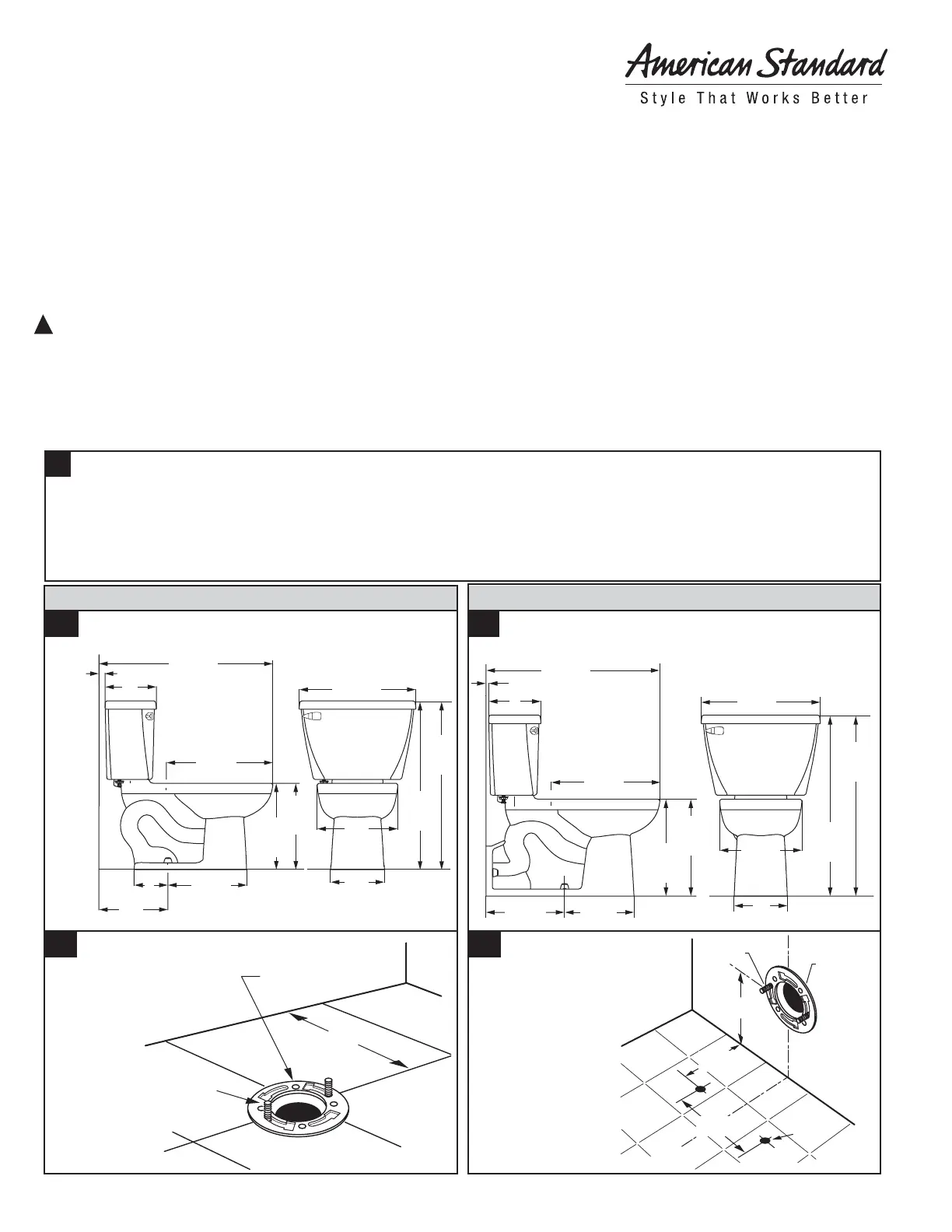 American Standard
Style That Works Better