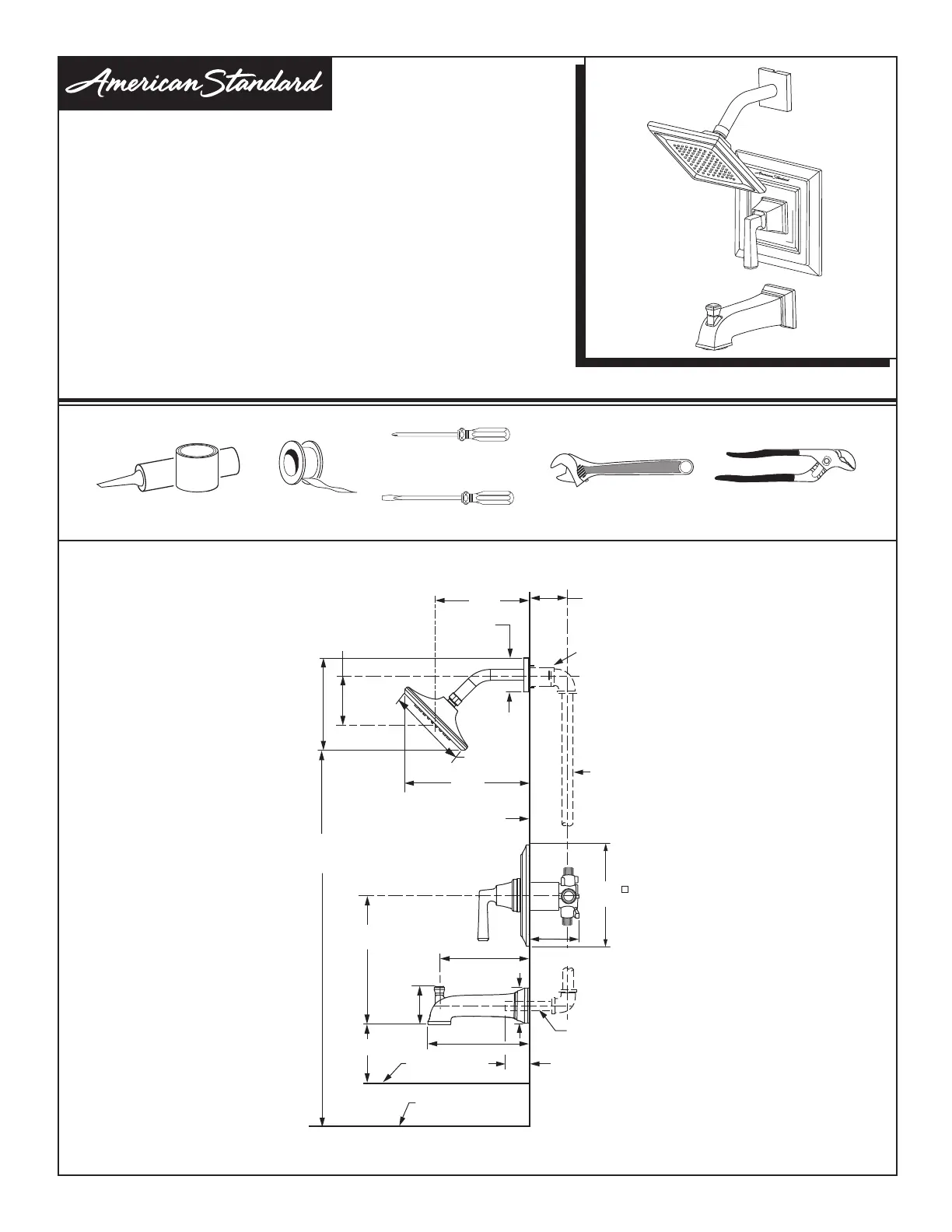 American Standard

American Standard