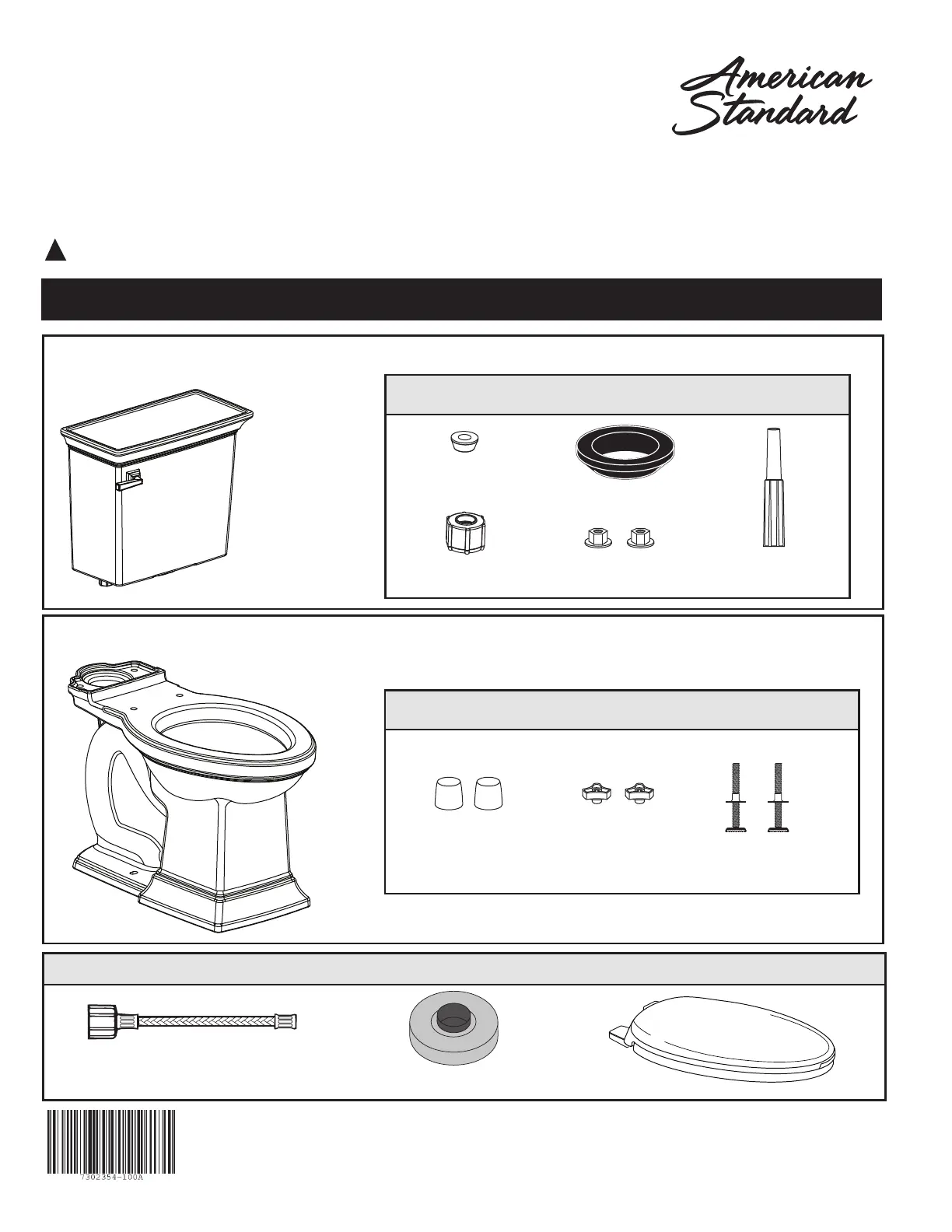 American Standard

7302354-100A