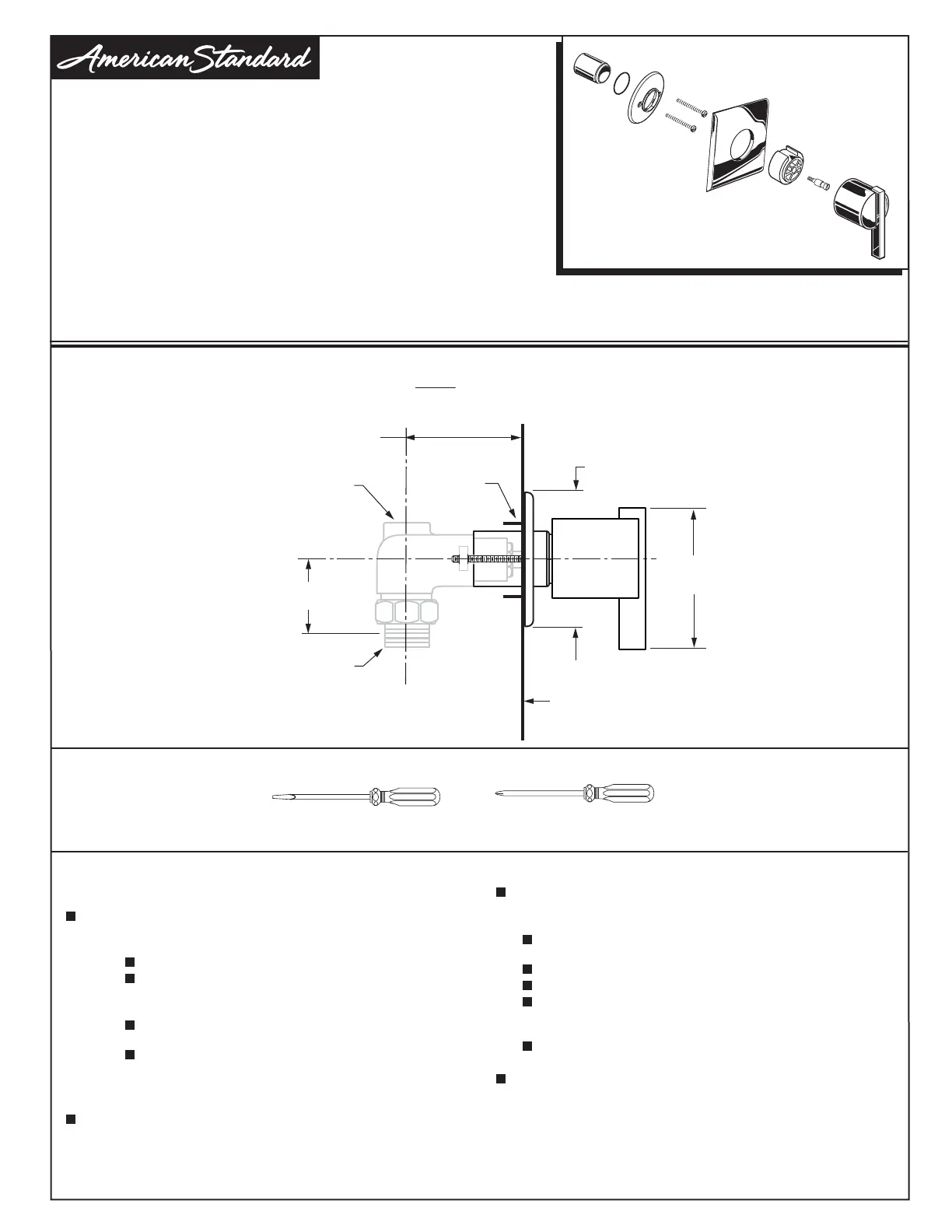 American Standard